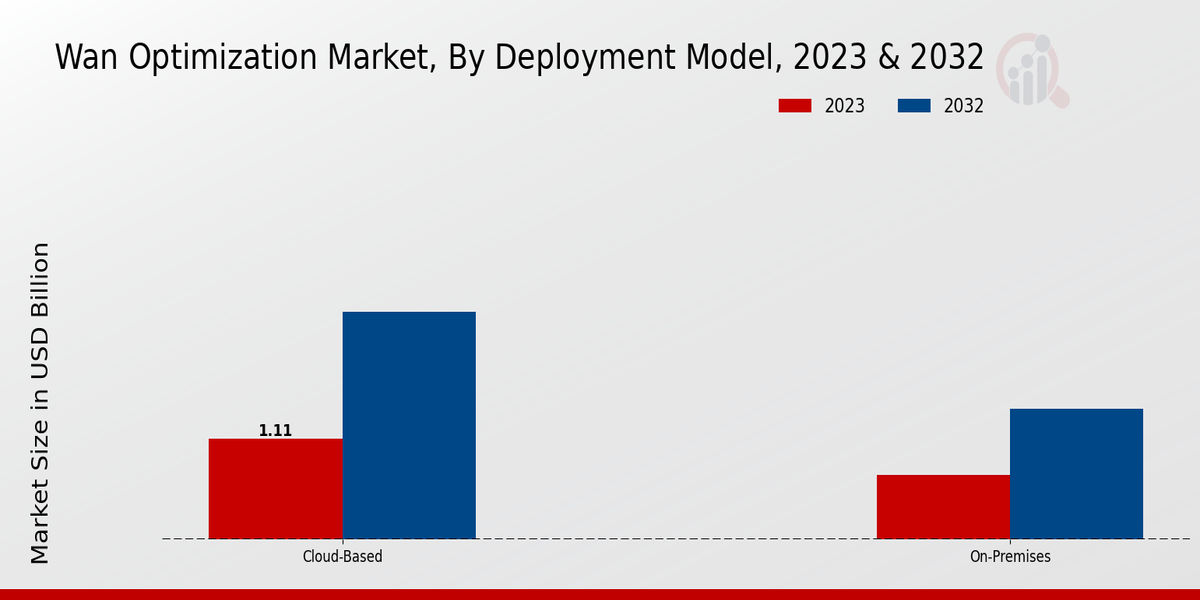 Wan Optimization Market, By Deployment Model, 2023 & 2032

2023
2032

Market Size in USD Billion

1.11

Cloud-Based
On-Premises