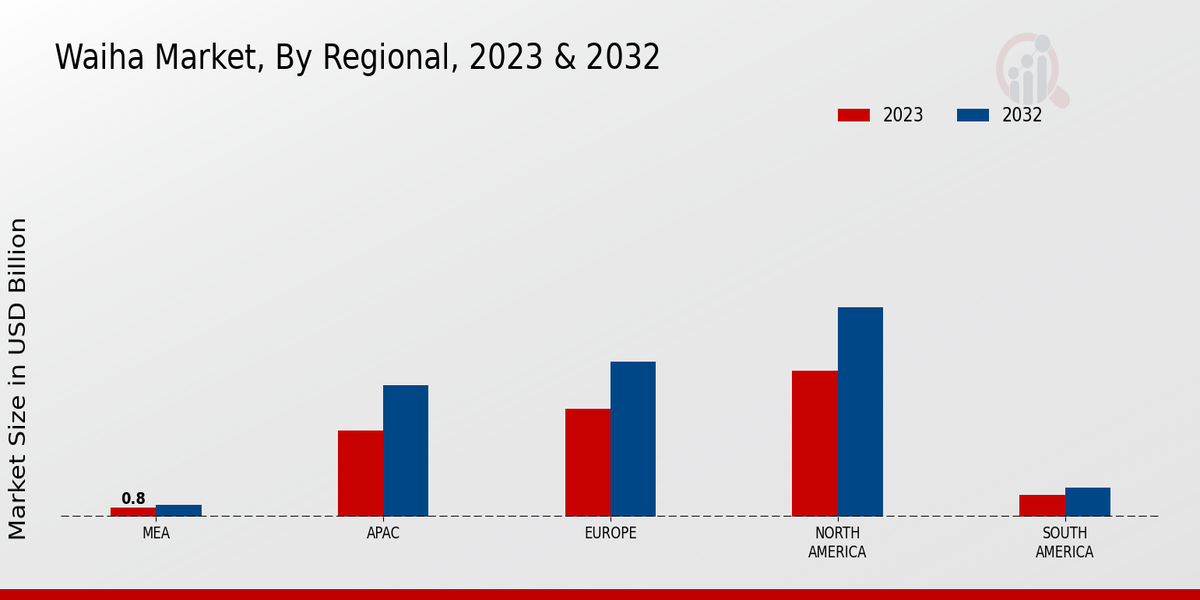 Waiha Market, By Regional, 2023 & 2032

2023
2032

Market Size in USD Billion

0.8

MEA
APAC
EUROPE
NORTH AMERICA
SOUTH AMERICA