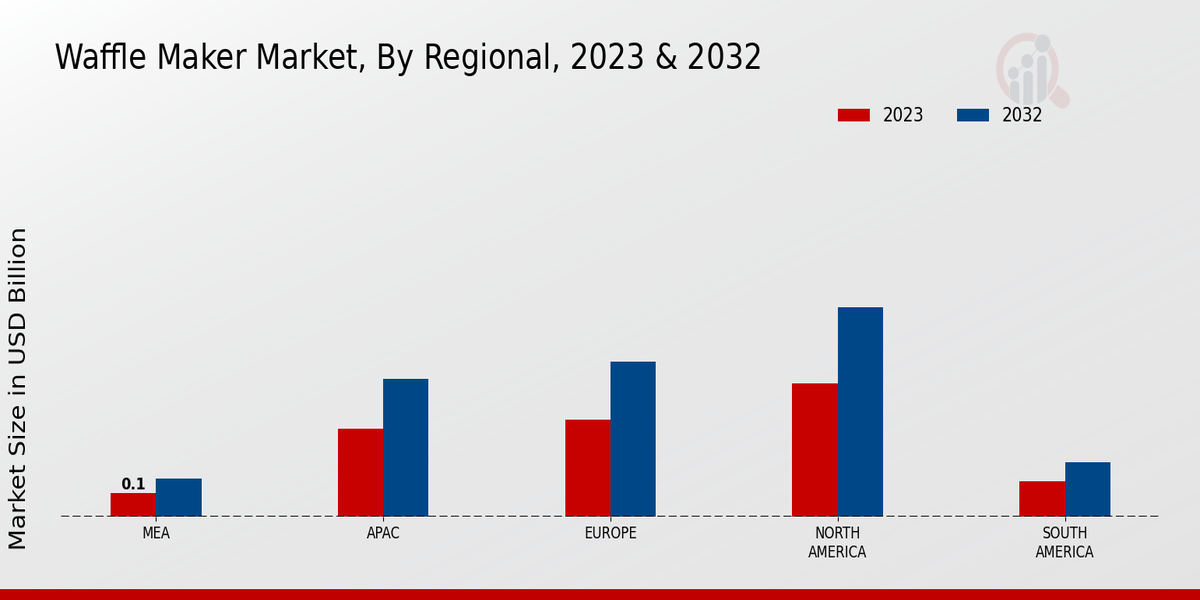 Waffle Maker Market, By Regional, 2023 & 2032

2023 2032

Market Size in USD Billion

0.1

MEA

APAC

EUROPE

NORTH AMERICA

SOUTH AMERICA