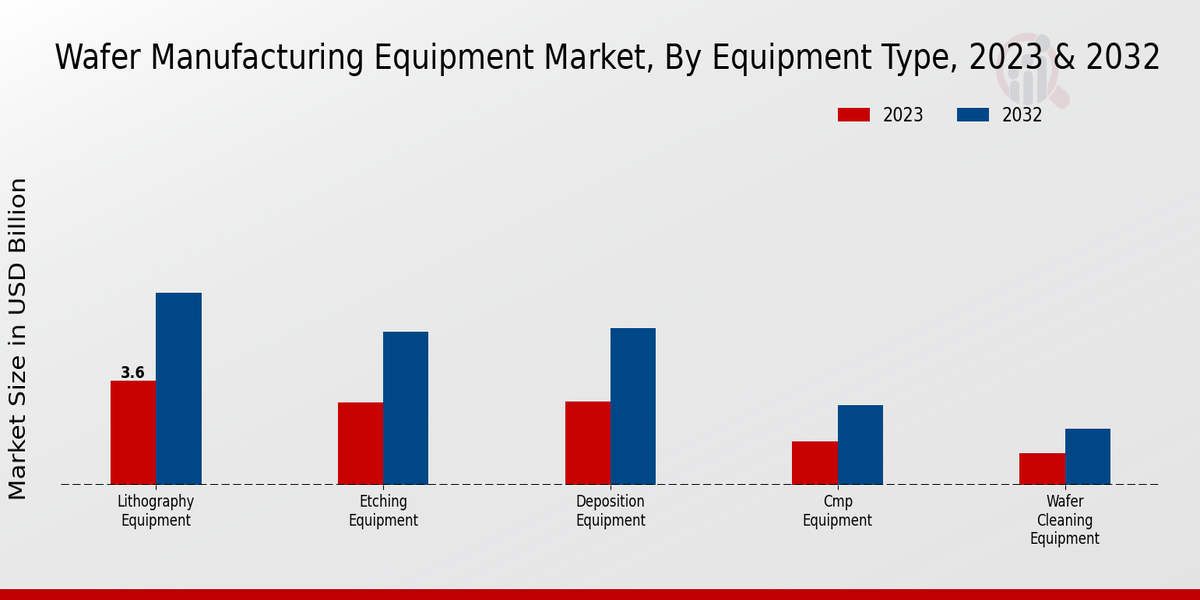 Wafer Manufacturing Equipment Market, By Equipment Type, 2023 & 2032

2023
2032

Market Size in USD Billion

3.6

Lithography Equipment
Etching Equipment
Deposition Equipment
Cmp Equipment
Wafer Cleaning Equipment