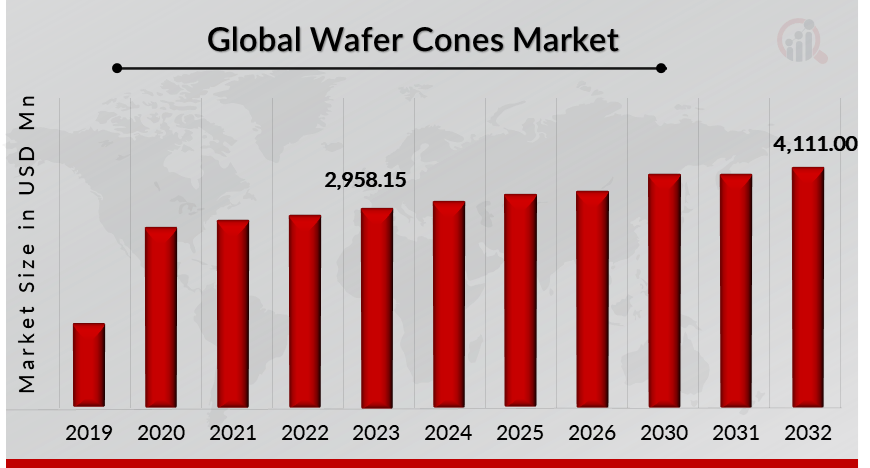 Global Wafer Cones Market

Market Size in USD Mn

2,958.15

4,111.00

2019 2020 2021 2022 2023 2024 2025 2026 2030 2031 2032