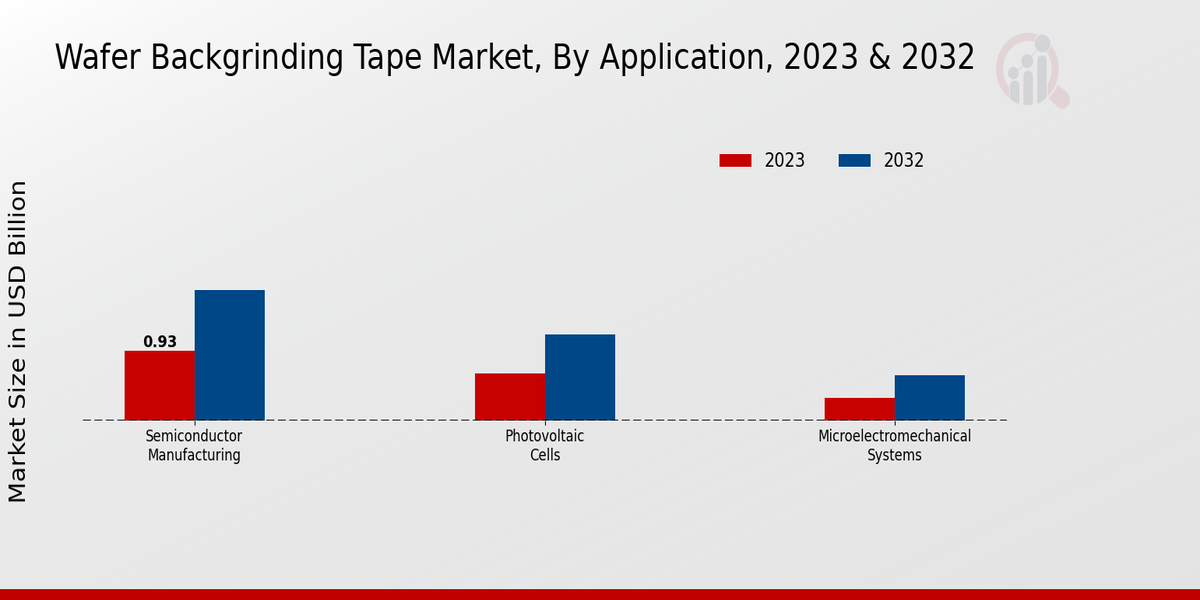 Wafer Backgrinding Tape Market, By Application, 2023 & 2032

2023
2032

Market Size in USD Billion

0.93

Semiconductor Manufacturing

Photovoltaic Cells

Microelectromechanical Systems