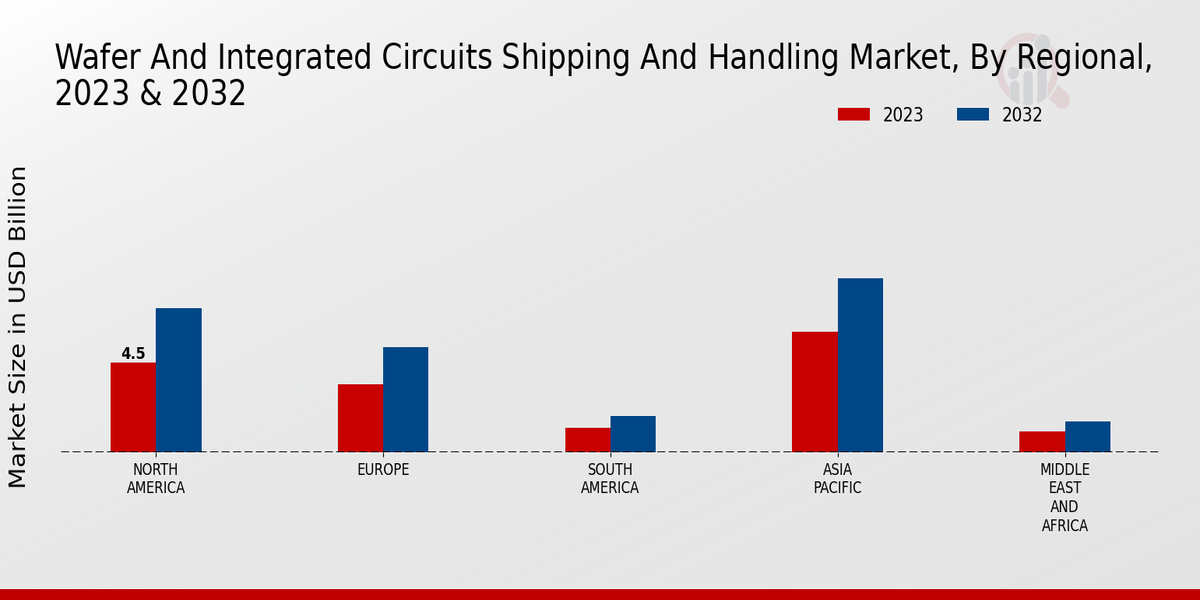 Wafer And Integrated Circuits Shipping And Handling Market, By Regional, 2023 & 2032

2023
2032

Market Size in USD Billion

4.5

NORTH AMERICA
EUROPE
SOUTH AMERICA
ASIA PACIFIC
MIDDLE EAST AND AFRICA