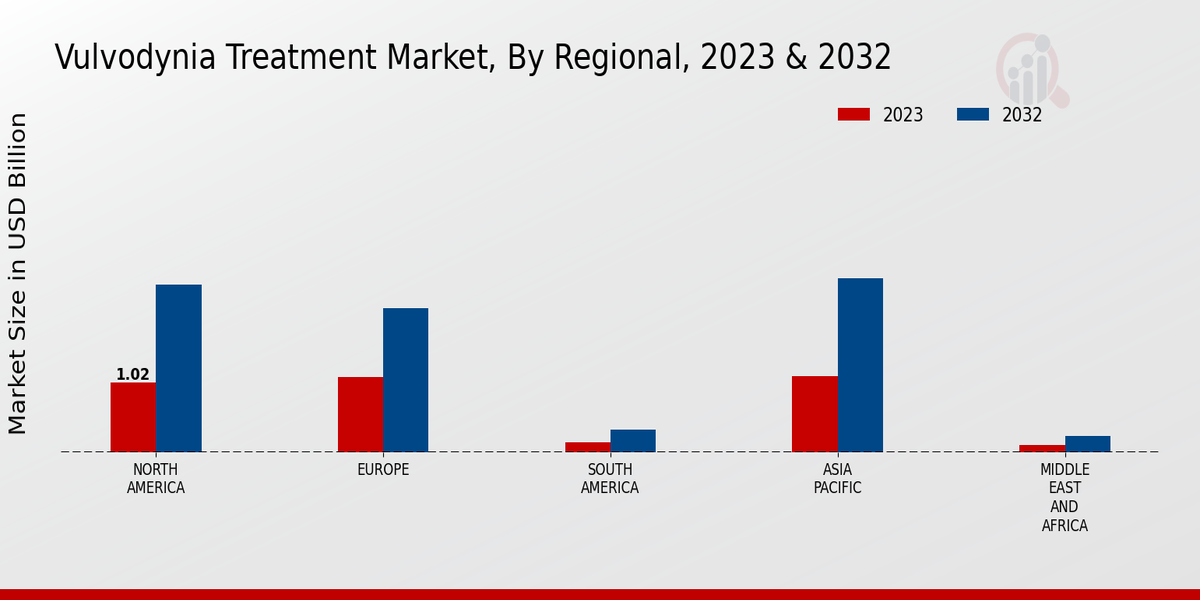 Vulvodynia Treatment Market, By Regional, 2023 & 2032

2023
2032

Market Size in USD Billion

1.02

NORTH AMERICA
EUROPE
SOUTH AMERICA
ASIA PACIFIC
MIDDLE EAST AND AFRICA