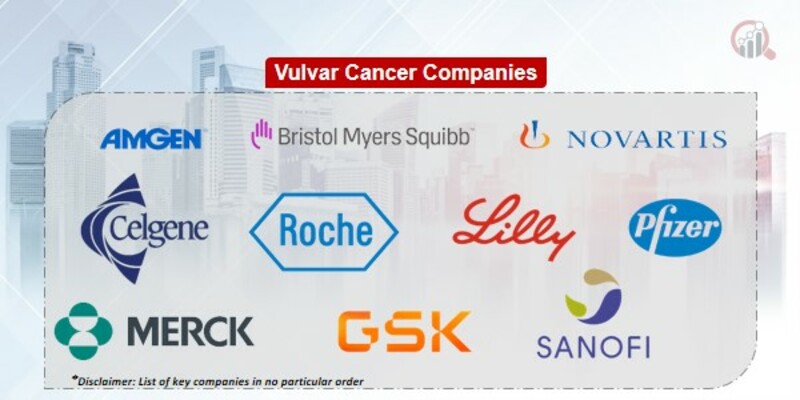 Vulvar Cancer Companies

AMGEN

Bristol Myers Squibb

NOVARTIS

Celgene

Roche

Lilly

Pfizer

MERCK

GSK

SANOFI

*Disclaimer: List of key companies in no particular order