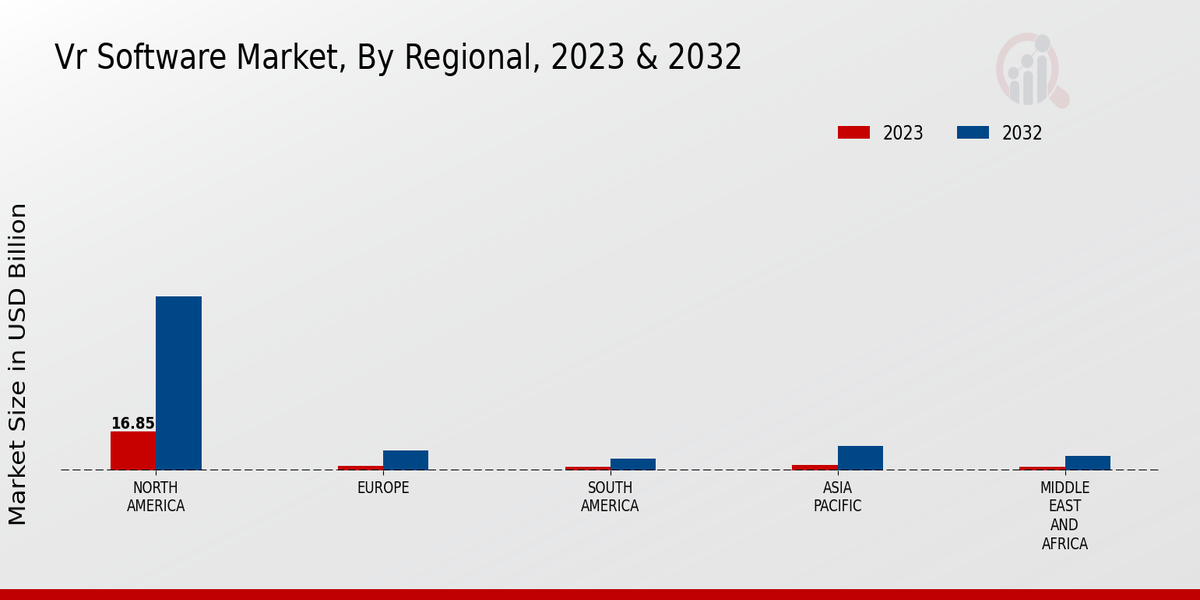 Vr Software Market, By Regional, 2023 & 2032

2023
2032

Market Size in USD Billion

16.85

NORTH AMERICA
EUROPE
SOUTH AMERICA
ASIA PACIFIC
MIDDLE EAST AND AFRICA