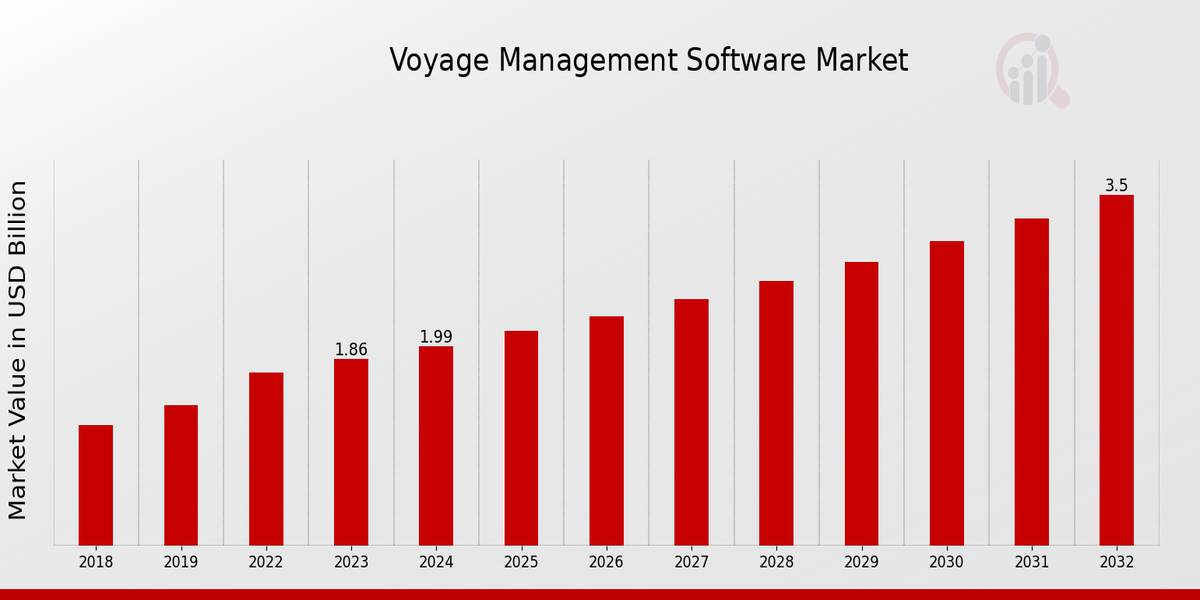 Voyage Management Software Market

Market Value in USD Billion

1.86
1.99
3.5

2018
2019
2022
2023
2024
2025
2026
2027
2028
2029
2030
2031
2032