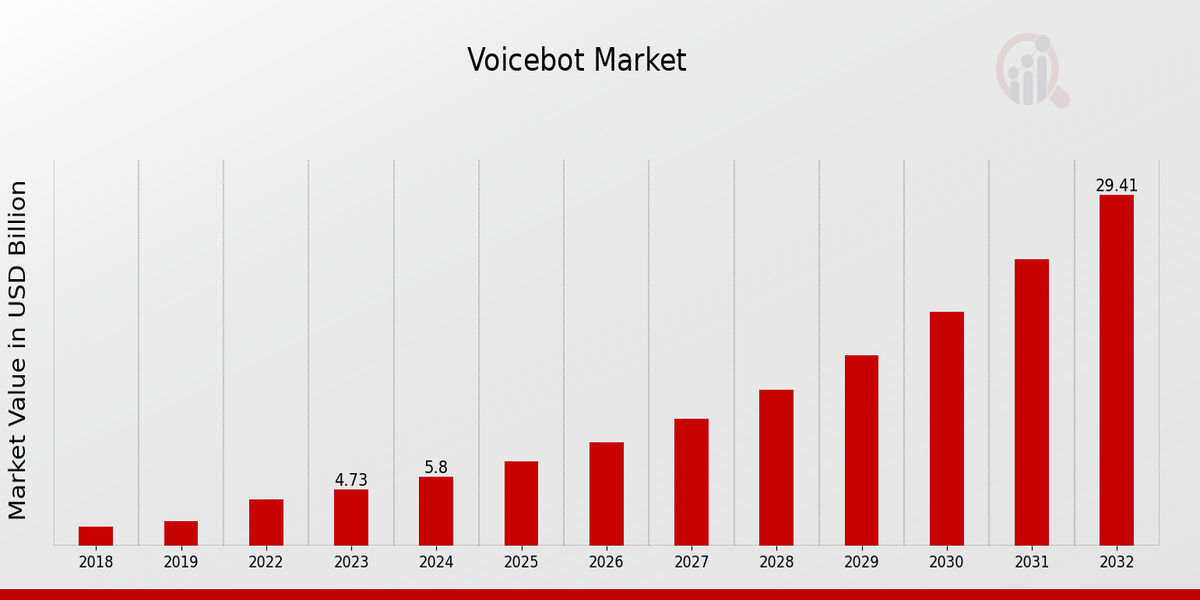 Voicebot Market

Market Value in USD Billion

4.73
5.8
29.41

2018
2019
2022
2023
2024
2025
2026
2027
2028
2029
2030
2031
2032