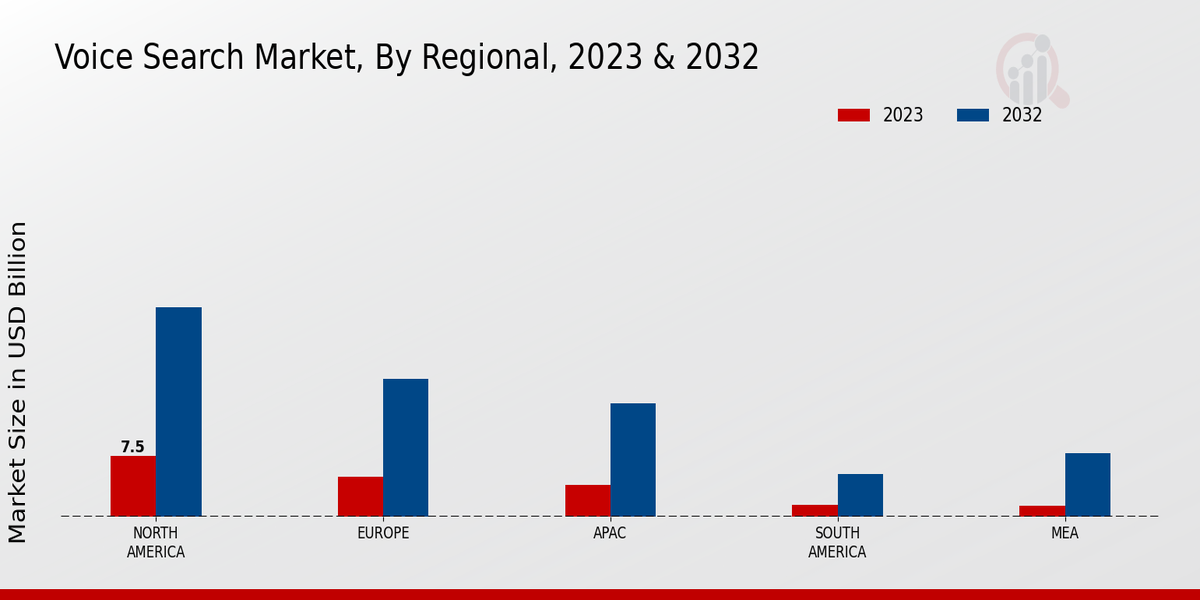 Voice Search Market, By Regional, 2023 & 2032

2023
2032

Market Size in USD Billion

7.5

NORTH AMERICA
EUROPE
APAC
SOUTH AMERICA
MEA