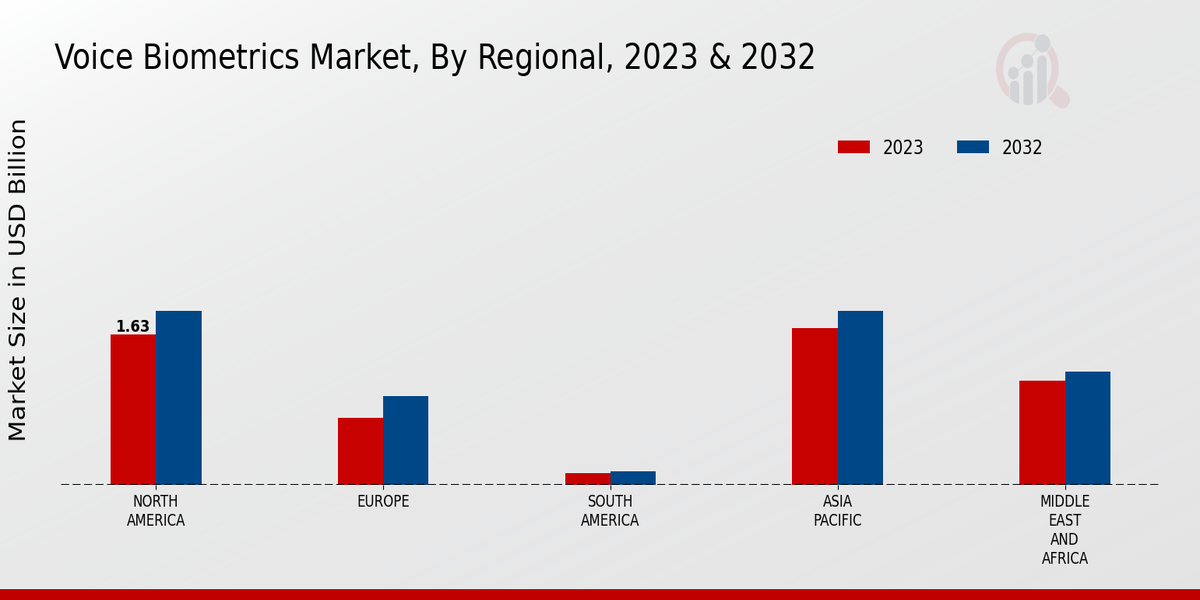 Voice Biometrics Market, By Regional, 2023 & 2032

2023 2032

Market Size in USD Billion

1.63

NORTH AMERICA

EUROPE

SOUTH AMERICA

ASIA PACIFIC

MIDDLE EAST AND AFRICA