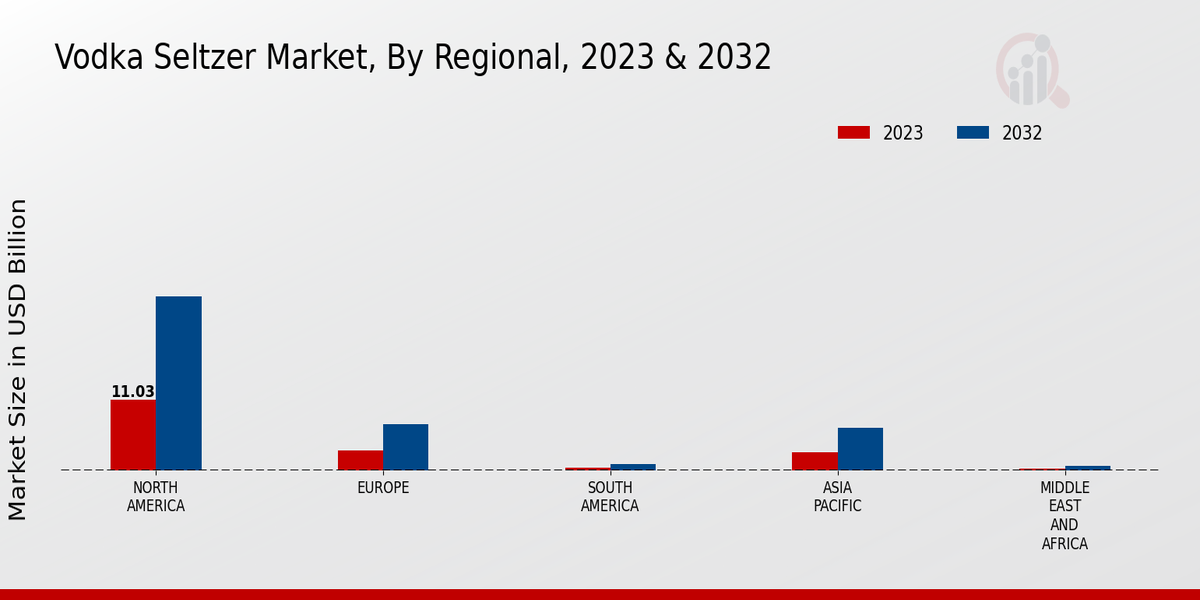 Vodka Seltzer Market, By Regional, 2023 & 2032

2023 2032

Market Size in USD Billion

11.03

NORTH AMERICA

EUROPE

SOUTH AMERICA

ASIA PACIFIC

MIDDLE EAST AND AFRICA