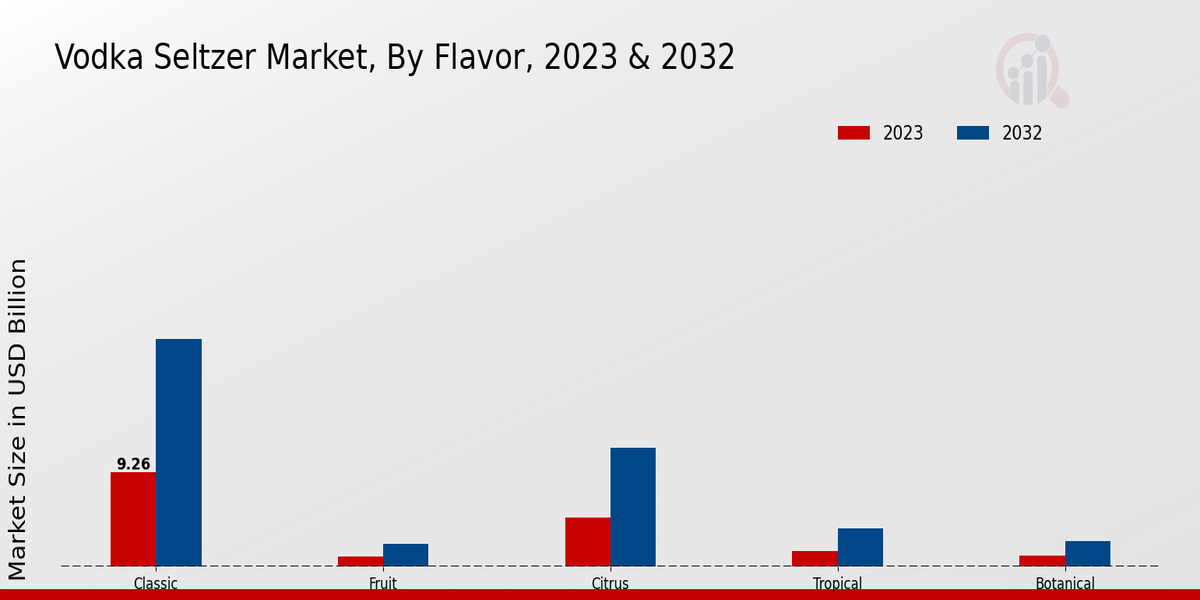 Vodka Seltzer Market, By Flavor, 2023 & 2032

2023
2032

Market Size in USD Billion

9.26

Classic
Fruit
Citrus
Tropical
Botanical