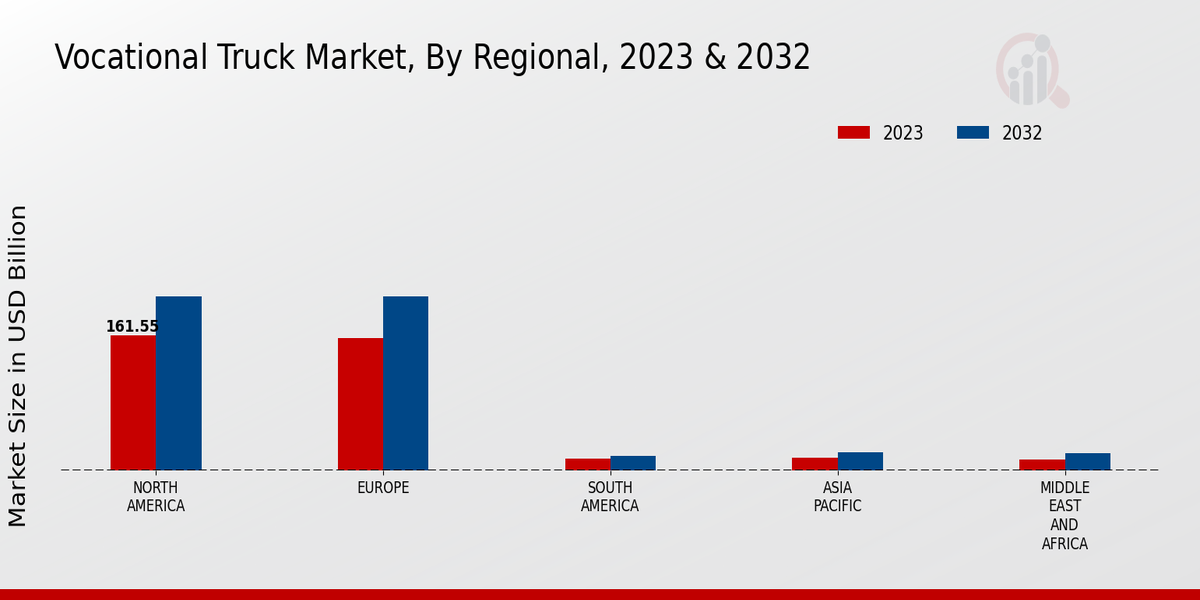 Vocational Truck Market, By Regional, 2023 & 2032

2023
2032

Market Size in USD Billion

161.55

NORTH AMERICA

EUROPE

SOUTH AMERICA

ASIA PACIFIC

MIDDLE EAST AND AFRICA