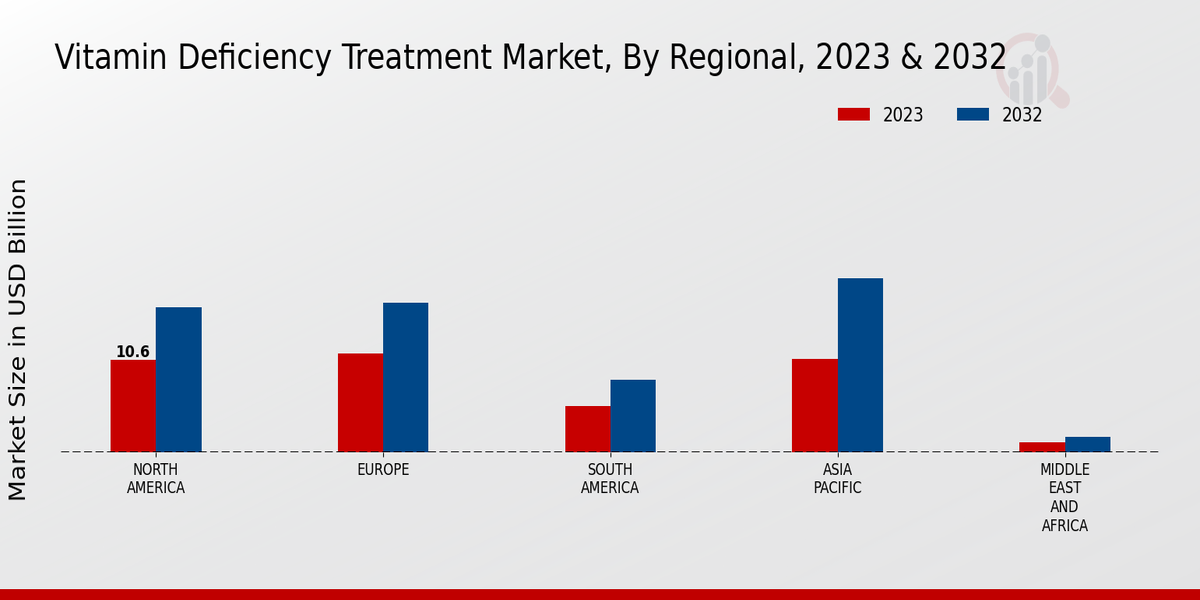 Vitamin Deficiency Treatment Market, By Regional, 2023 & 2032

2023
2032

Market Size in USD Billion

10.6

NORTH AMERICA
EUROPE
SOUTH AMERICA
ASIA PACIFIC
MIDDLE EAST AND AFRICA