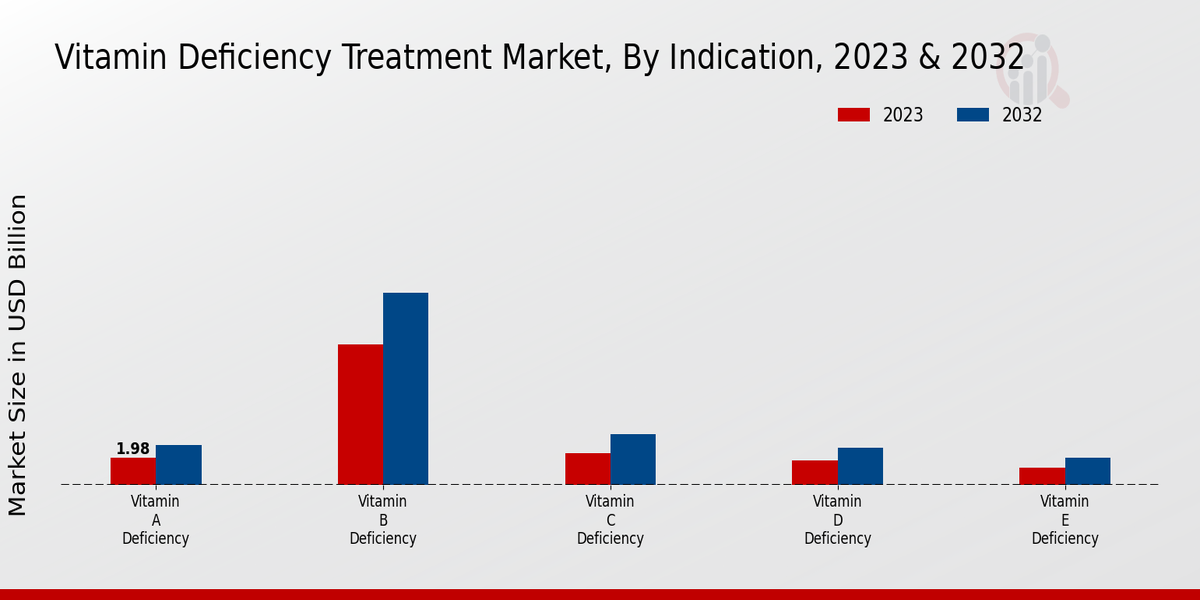 Vitamin Deficiency Treatment Market, By Indication, 2023 & 2032

2023 2032

Market Size in USD Billion

1.98

Vitamin A Deficiency

Vitamin B Deficiency

Vitamin C Deficiency

Vitamin D Deficiency

Vitamin E Deficiency