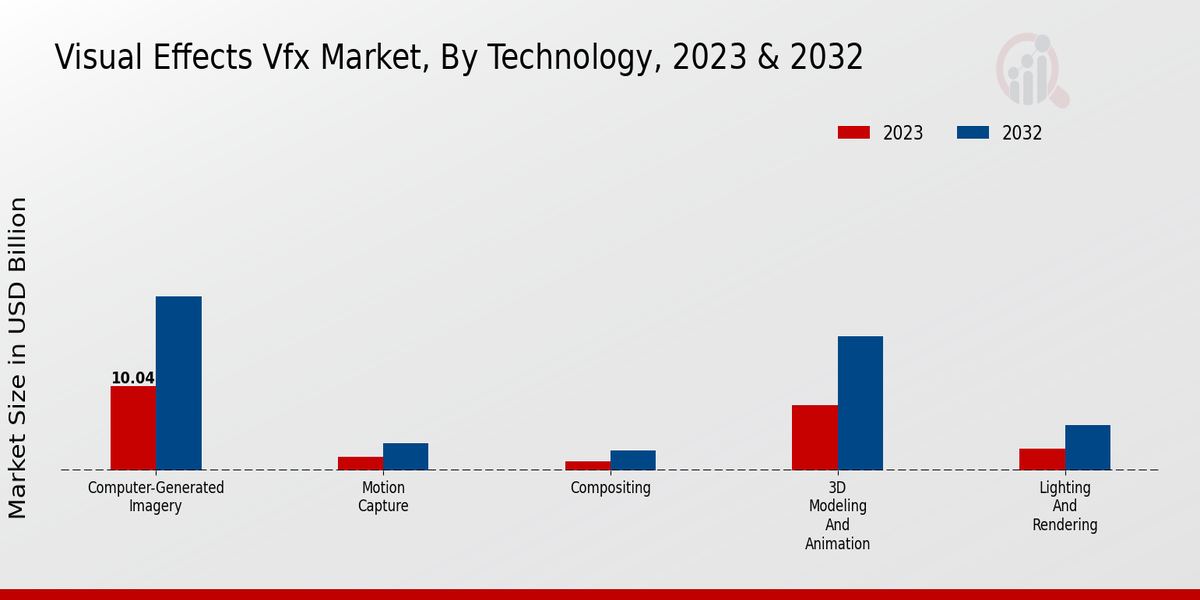 Visual Effects Vfx Market, By Technology, 2023 & 2032

2023
2032

Market Size in USD Billion

10.04

Computer-Generated Imagery
Motion Capture
Compositing
3D Modeling And Animation
Lighting And Rendering