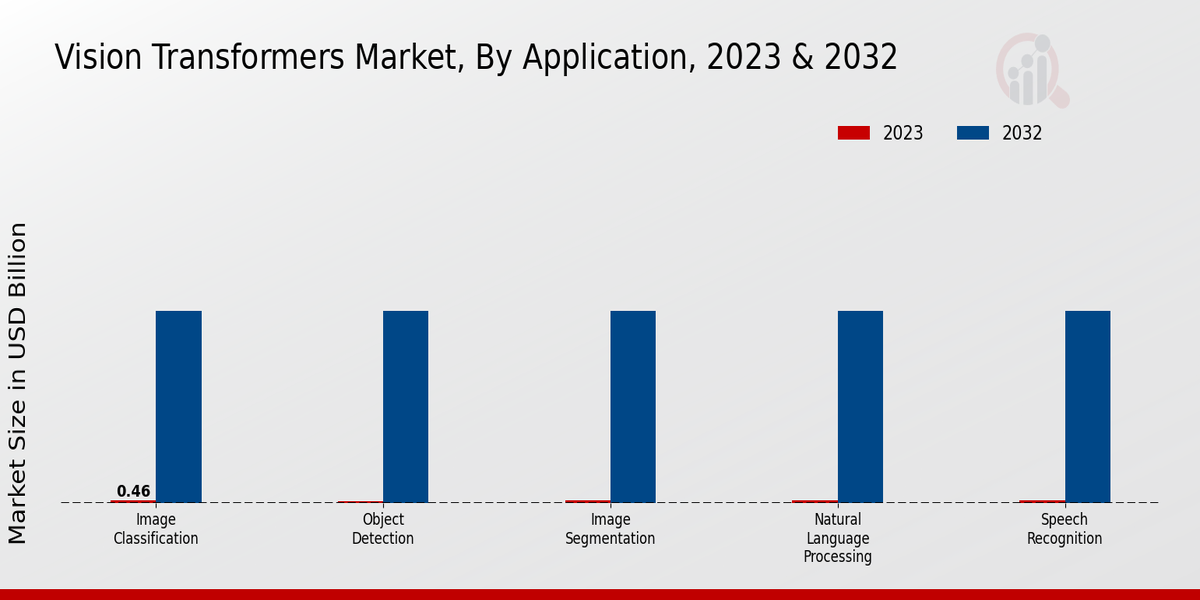 Vision Transformers Market, By Application, 2023 & 2032

2023
2032

Market Size in USD Billion

0.46

Image Classification

Object Detection

Image Segmentation

Natural Language Processing

Speech Recognition