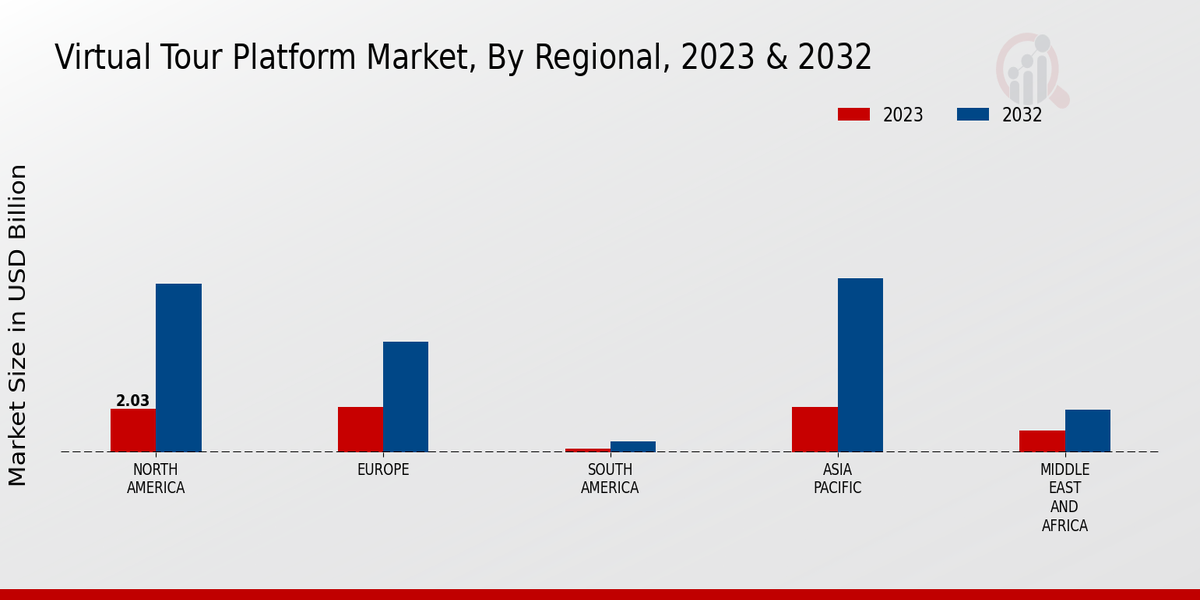 Virtual Tour Platform Market, By Regional, 2023 & 2032

2023 2032

Market Size in USD Billion

2.03

NORTH AMERICA

EUROPE

SOUTH AMERICA

ASIA PACIFIC

MIDDLE EAST AND AFRICA