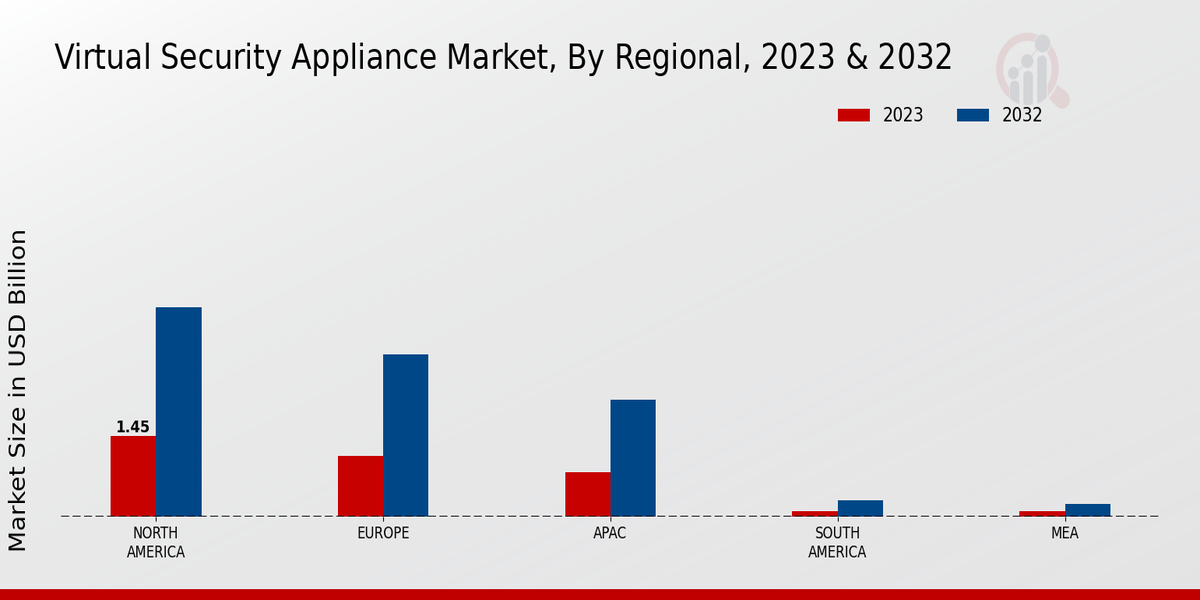 Virtual Security Appliance Market, By Regional, 2023 & 2032

2023
2032

Market Size in USD Billion

1.45

NORTH AMERICA
EUROPE
APAC
SOUTH AMERICA
MEA