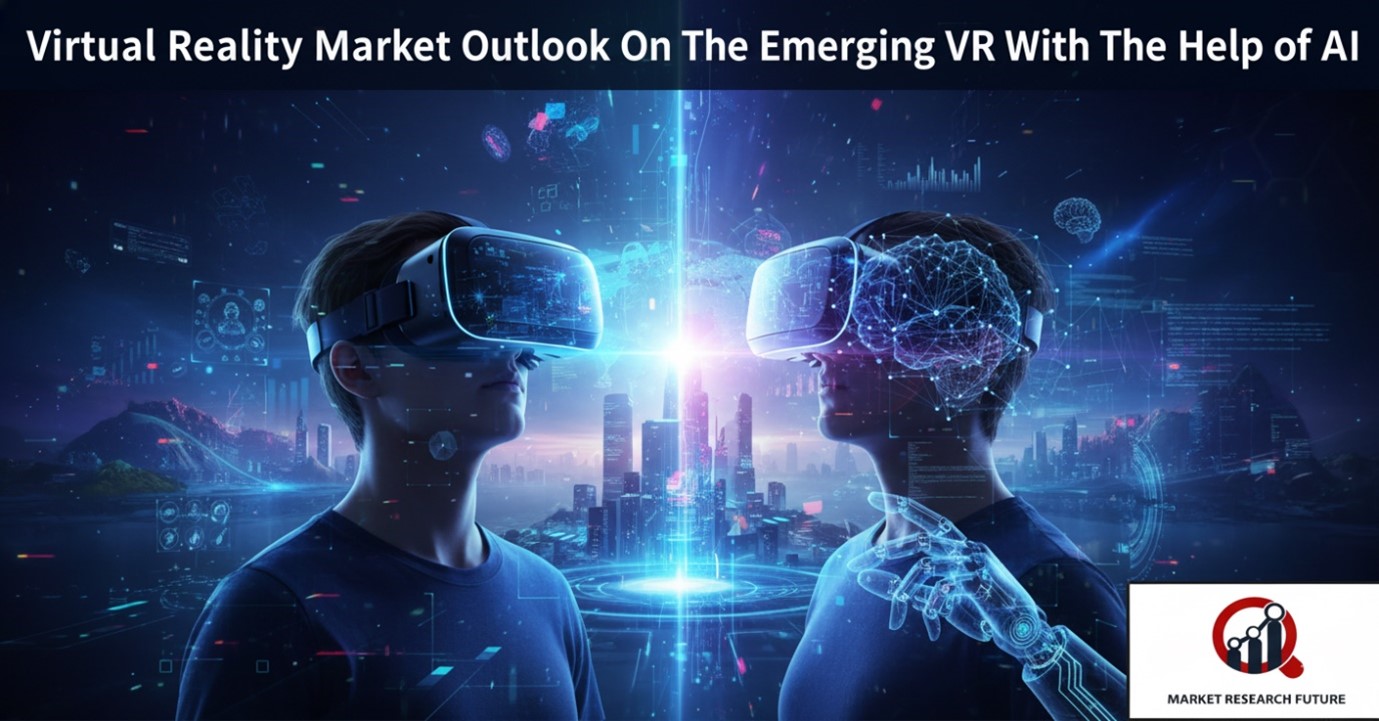 Virtual Reality Market Outlook On The Emerging VR With The Help of AI

MARKET RESEARCH FUTURE