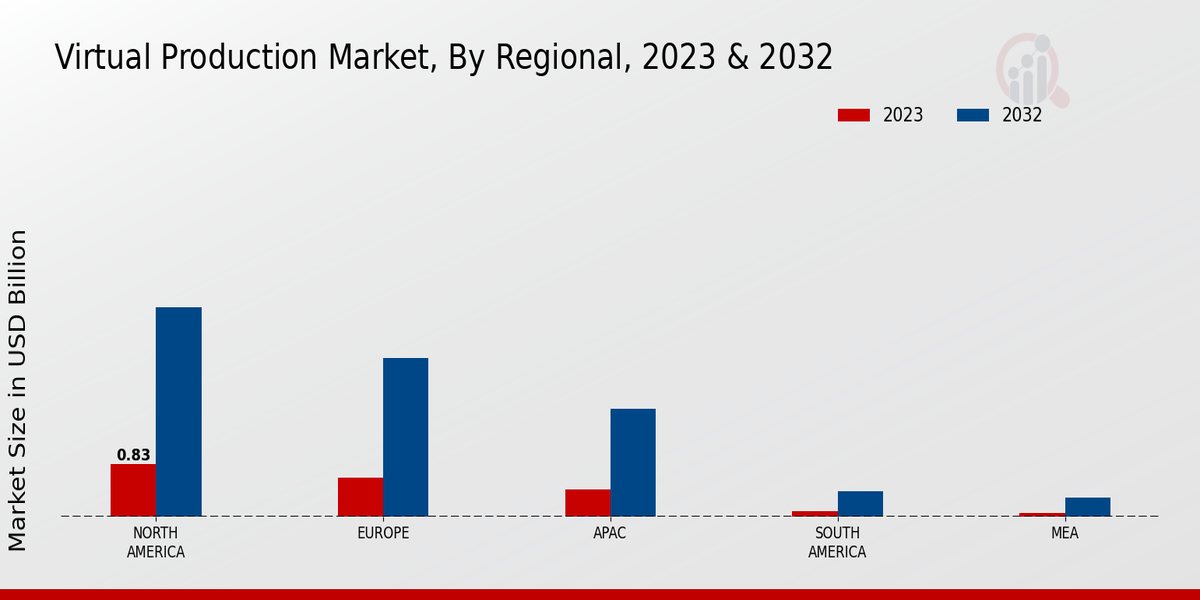 Virtual Production Market, By Regional, 2023 & 2032

2023
2032

Market Size in USD Billion

0.83

NORTH AMERICA
EUROPE
APAC
SOUTH AMERICA
MEA