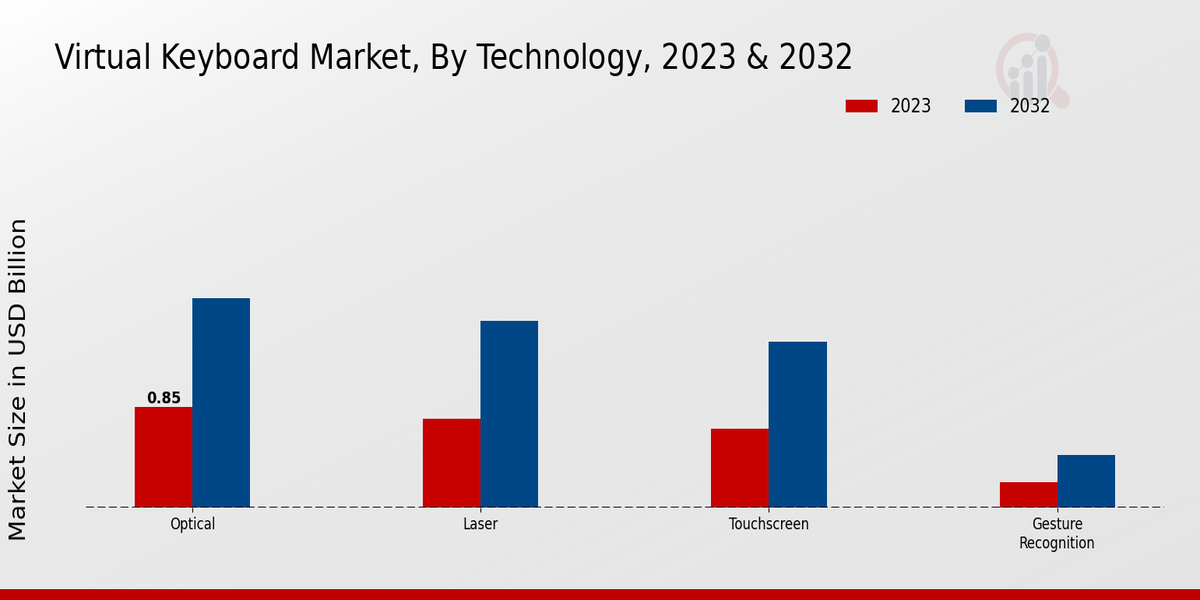 Virtual Keyboard Market, By Technology, 2023 & 2032

2023 2032

Market Size in USD Billion

0.85

Optical

Laser

Touchscreen

Gesture Recognition