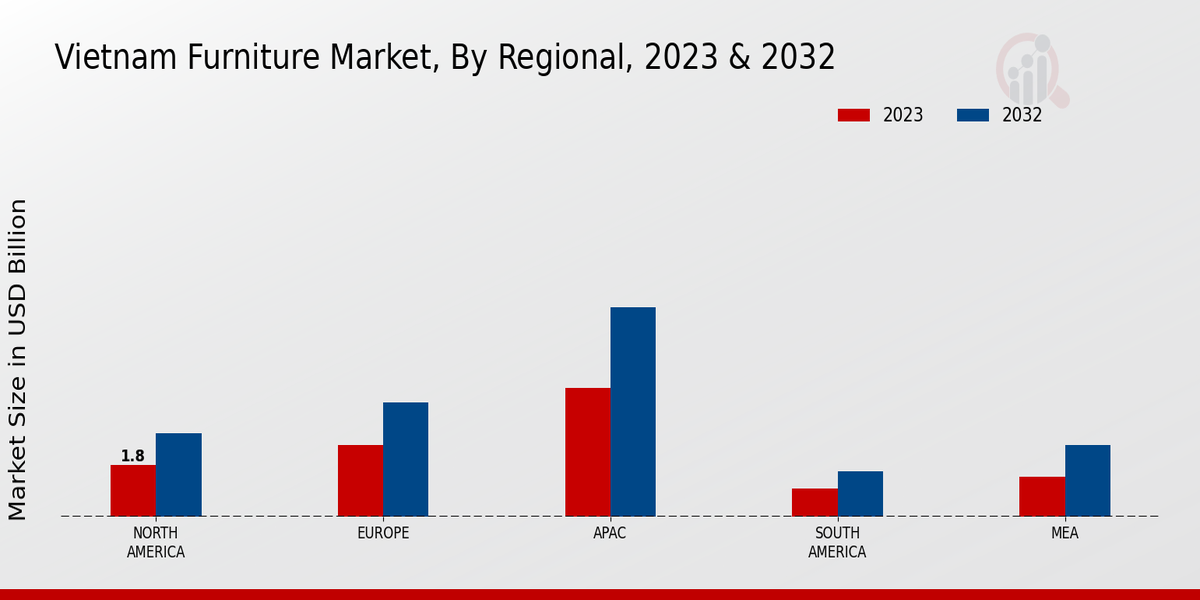 Vietnam Furniture Market, By Regional, 2023 & 2032

2023
2032

Market Size in USD Billion

1.8

NORTH AMERICA
EUROPE
APAC
SOUTH AMERICA
MEA