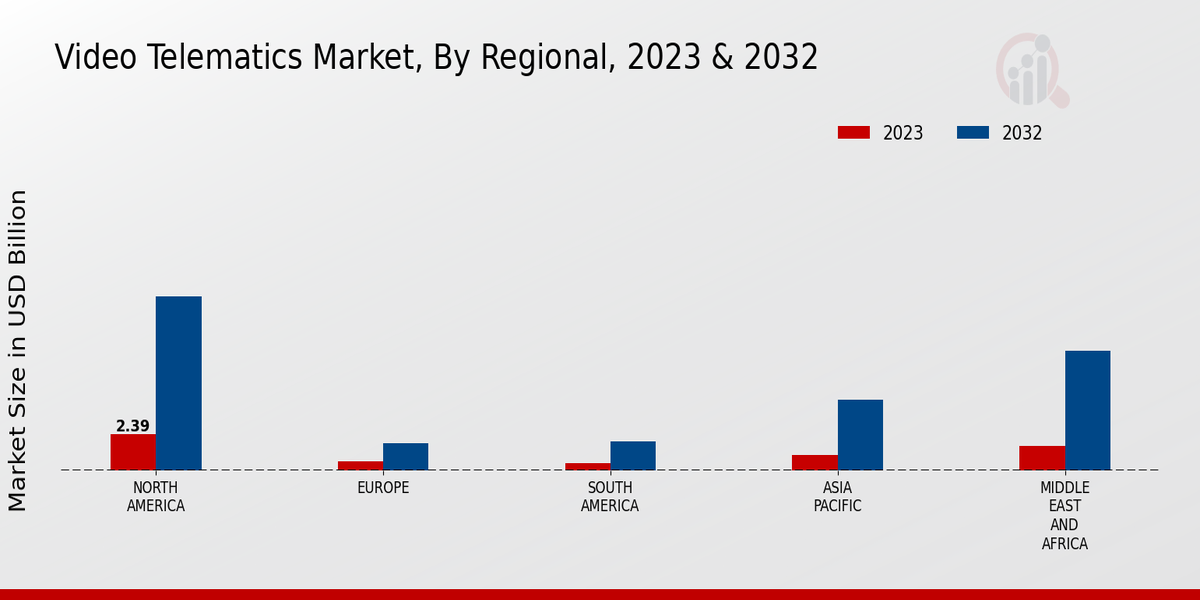 Video Telematics Market, By Regional, 2023 & 2032

2023 2032

Market Size in USD Billion

2.39

NORTH AMERICA

EUROPE

SOUTH AMERICA

ASIA PACIFIC

MIDDLE EAST AND AFRICA