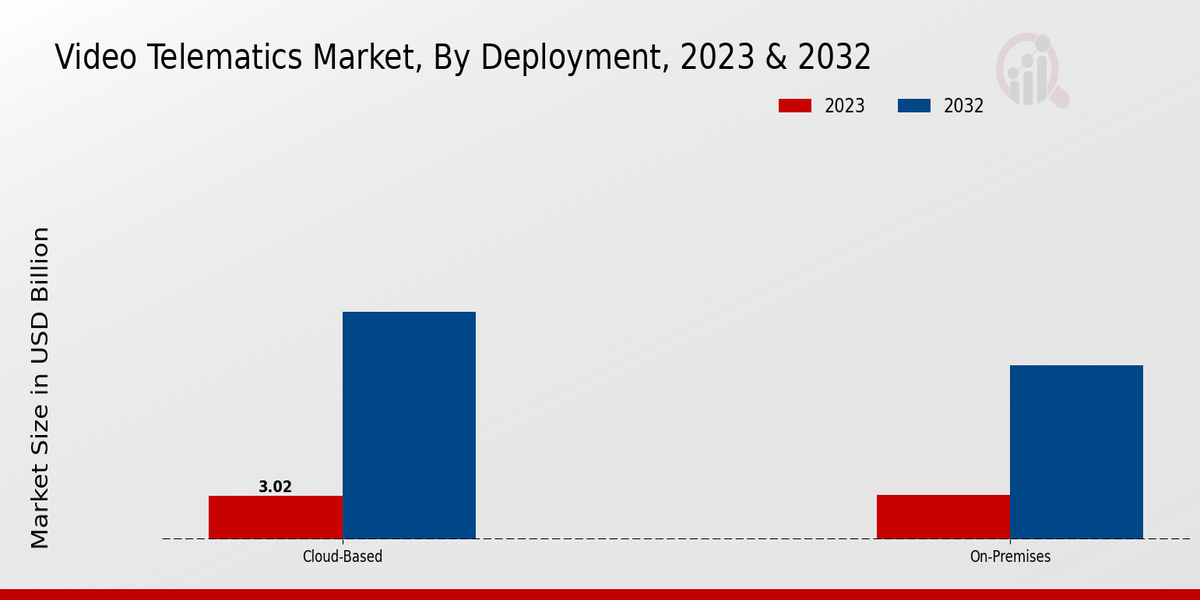 Video Telematics Market, By Deployment, 2023 & 2032

2023
2032

Market Size in USD Billion

3.02

Cloud-Based

On-Premises