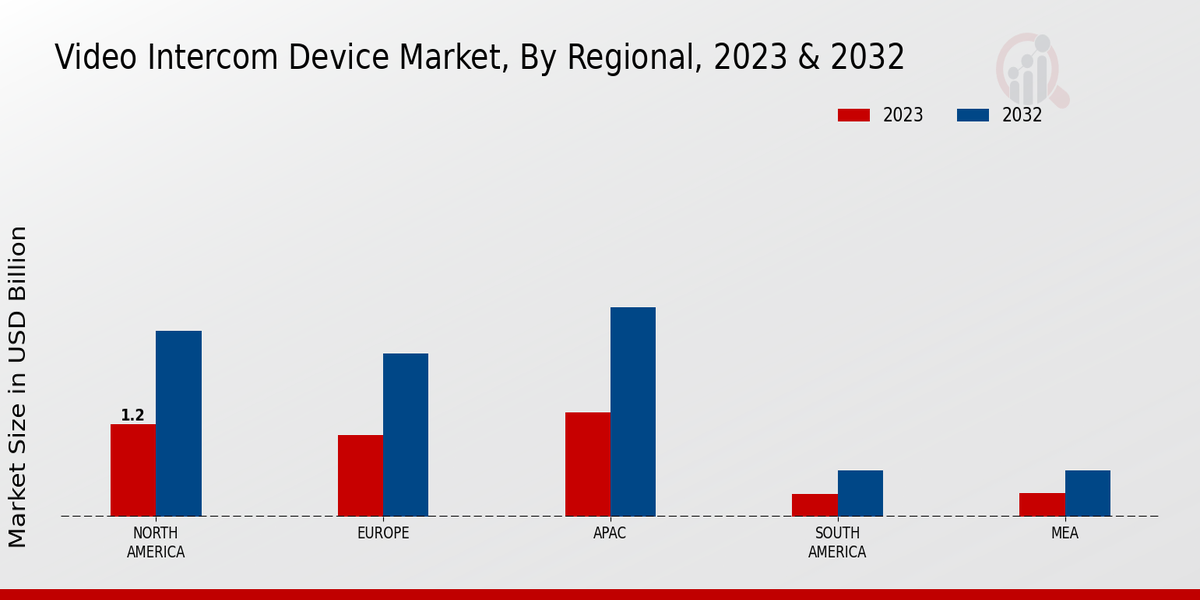 Video Intercom Device Market, By Regional, 2023 & 2032

2023
2032

Market Size in USD Billion

1.2

NORTH AMERICA
EUROPE
APAC
SOUTH AMERICA
MEA