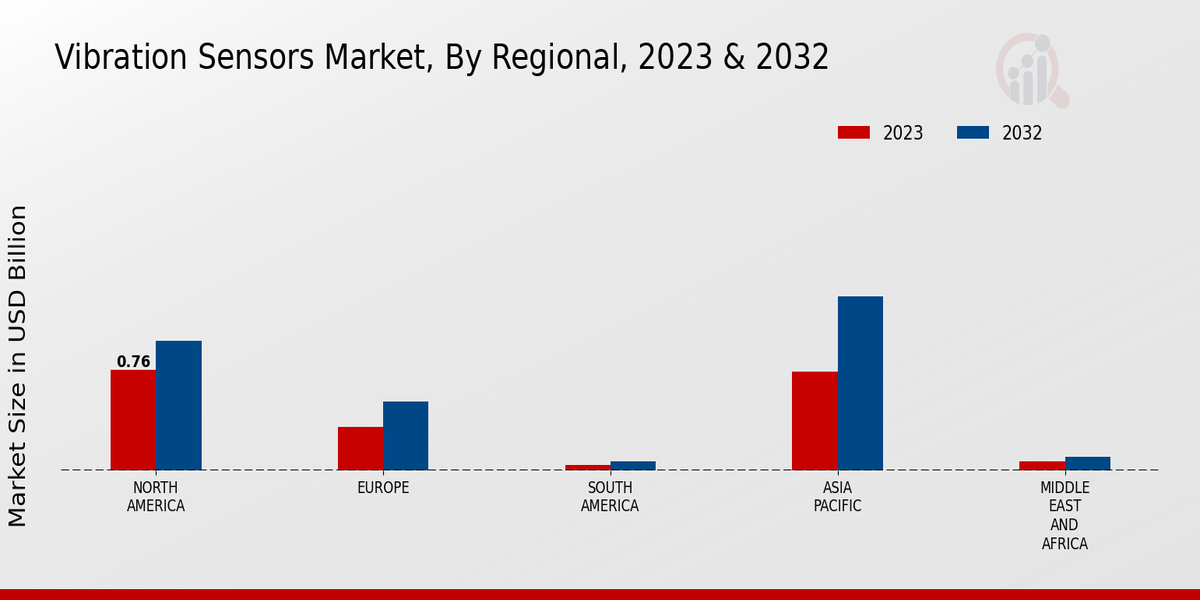 Vibration Sensors Market, By Regional, 2023 & 2032

2023
2032

Market Size in USD Billion

0.76

NORTH AMERICA
EUROPE
SOUTH AMERICA
ASIA PACIFIC
MIDDLE EAST AND AFRICA