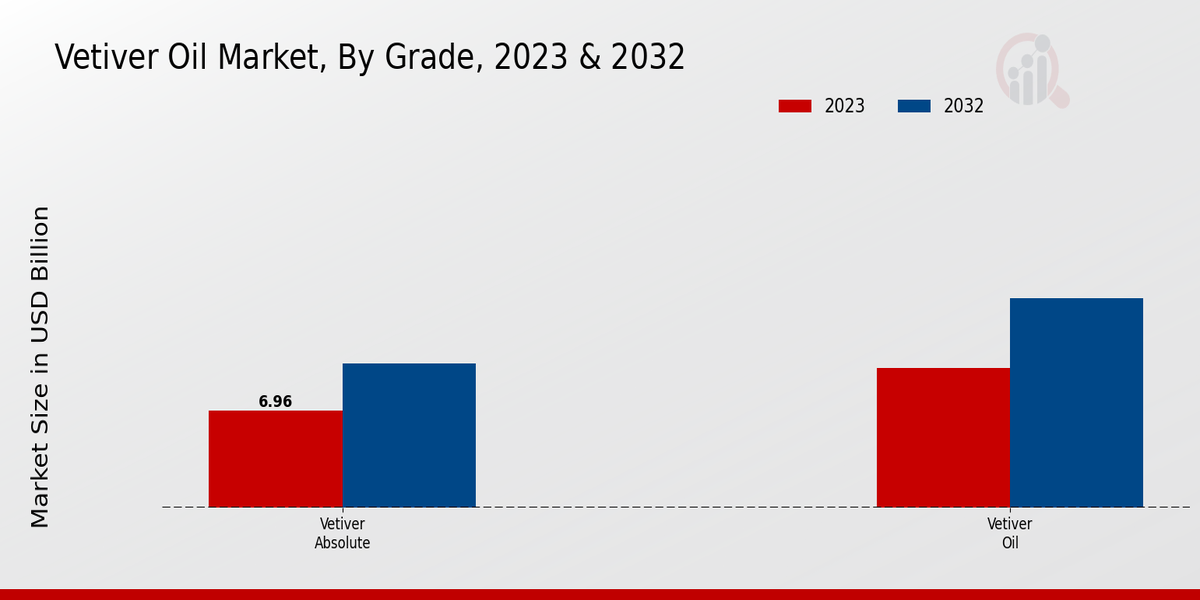 Vetiver Oil Market, By Grade, 2023 & 2032

2023
2032

Market Size in USD Billion

6.96

Vetiver Absolute

Vetiver Oil