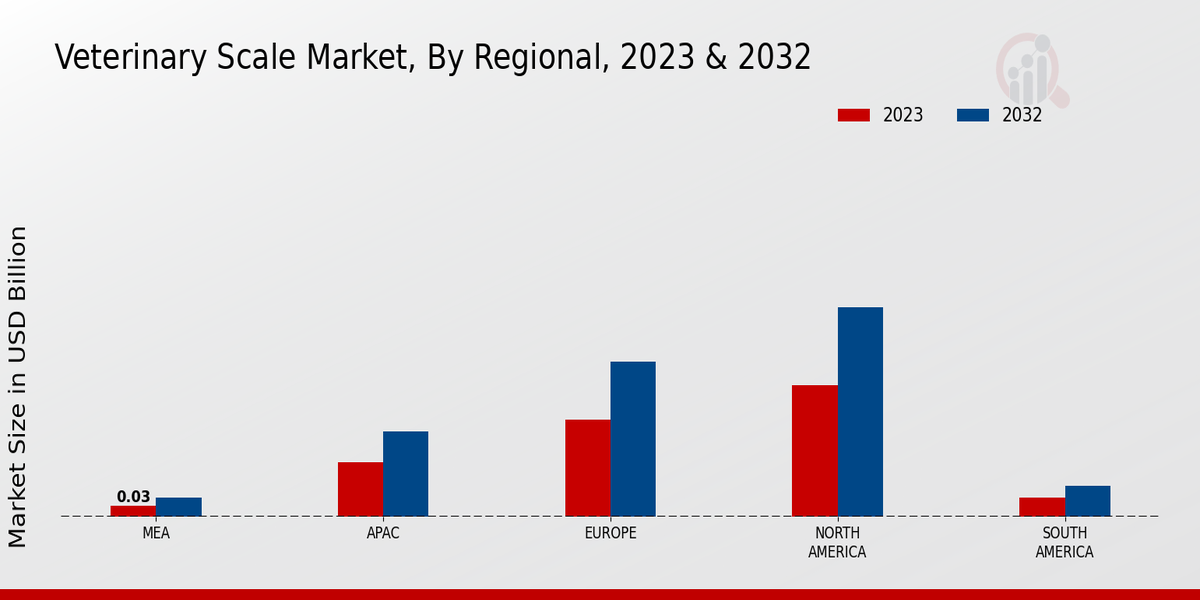 Veterinary Scale Market, By Regional, 2023 & 2032

2023
2032

Market Size in USD Billion

0.03

MEA
APAC
EUROPE
NORTH AMERICA
SOUTH AMERICA