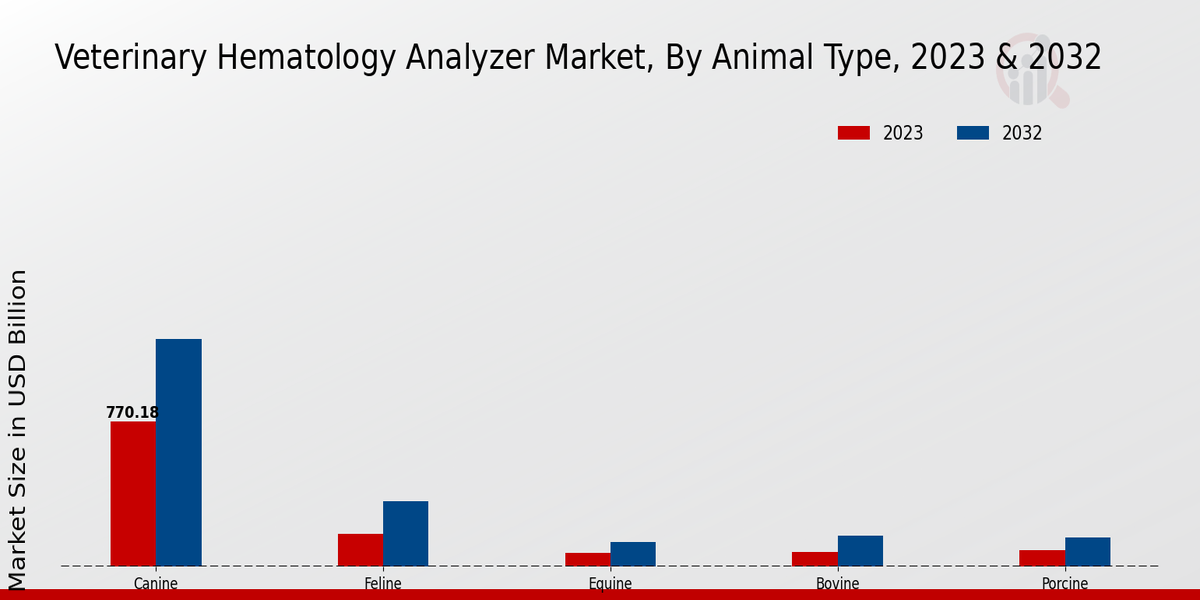 Veterinary Hematology Analyzer Market, By Animal Type, 2023 & 2032

2023
2032

Market Size in USD Billion

770.18

Canine
Feline
Equine
Bovine
Porcine