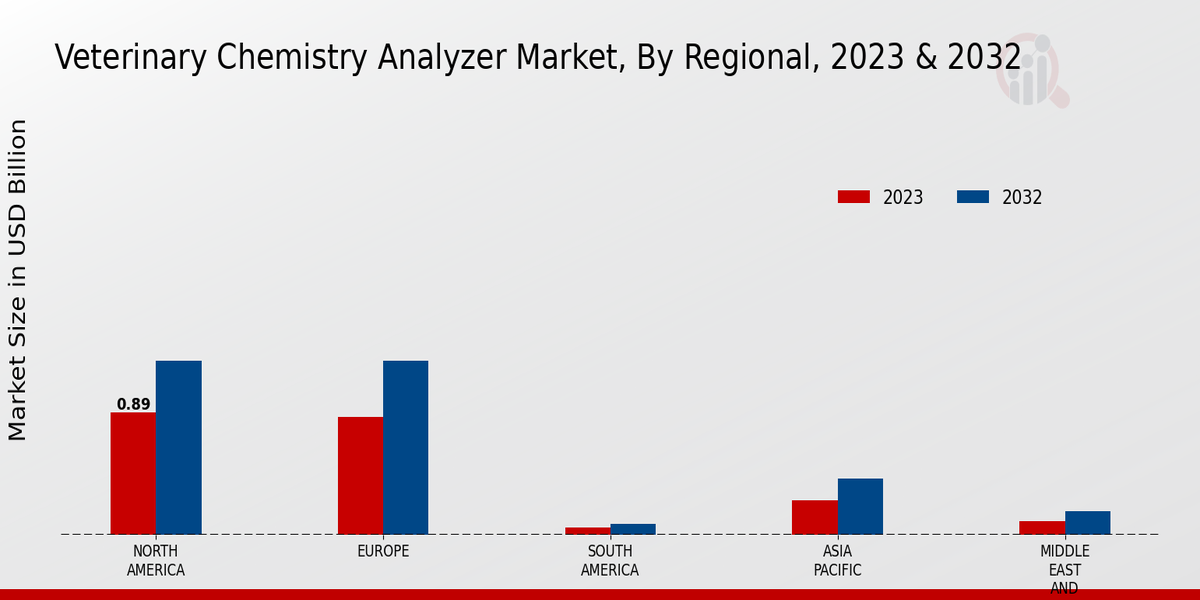 Veterinary Chemistry Analyzer Market, By Regional, 2023 & 2032

Market Size in USD Billion

2023
2032

0.89

NORTH AMERICA
EUROPE
SOUTH AMERICA
ASIA PACIFIC
MIDDLE EAST AND