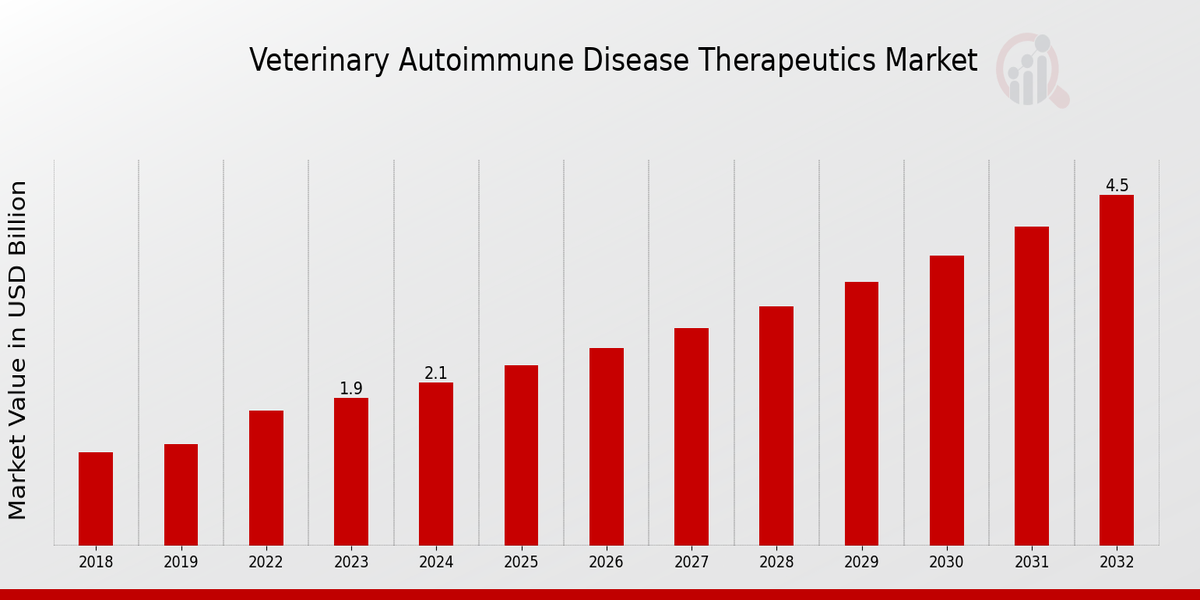 Veterinary Autoimmune Disease Therapeutics Market

Market Value in USD Billion

1.9
2.1
4.5

2018
2019
2022
2023
2024
2025
2026
2027
2028
2029
2030
2031
2032