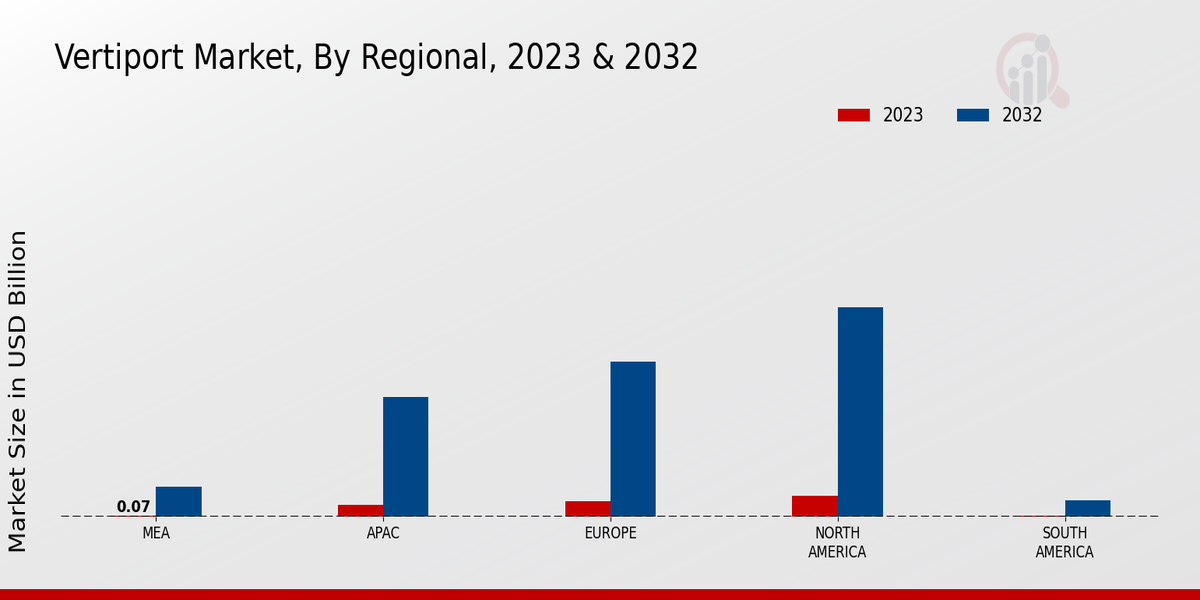 Vertiport Market, By Regional, 2023 & 2032

2023
2032

Market Size in USD Billion

0.07

MEA
APAC
EUROPE
NORTH AMERICA
SOUTH AMERICA