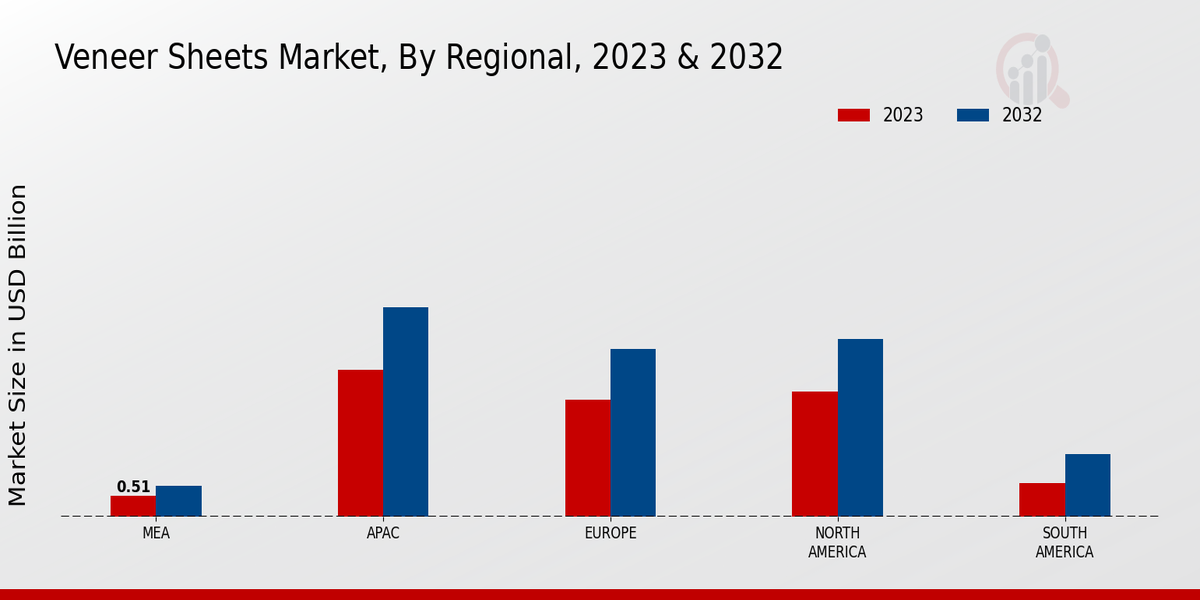 Veneer Sheets Market, By Regional, 2023 & 2032

2023
2032

Market Size in USD Billion

0.51

MEA
APAC
EUROPE
NORTH AMERICA
SOUTH AMERICA