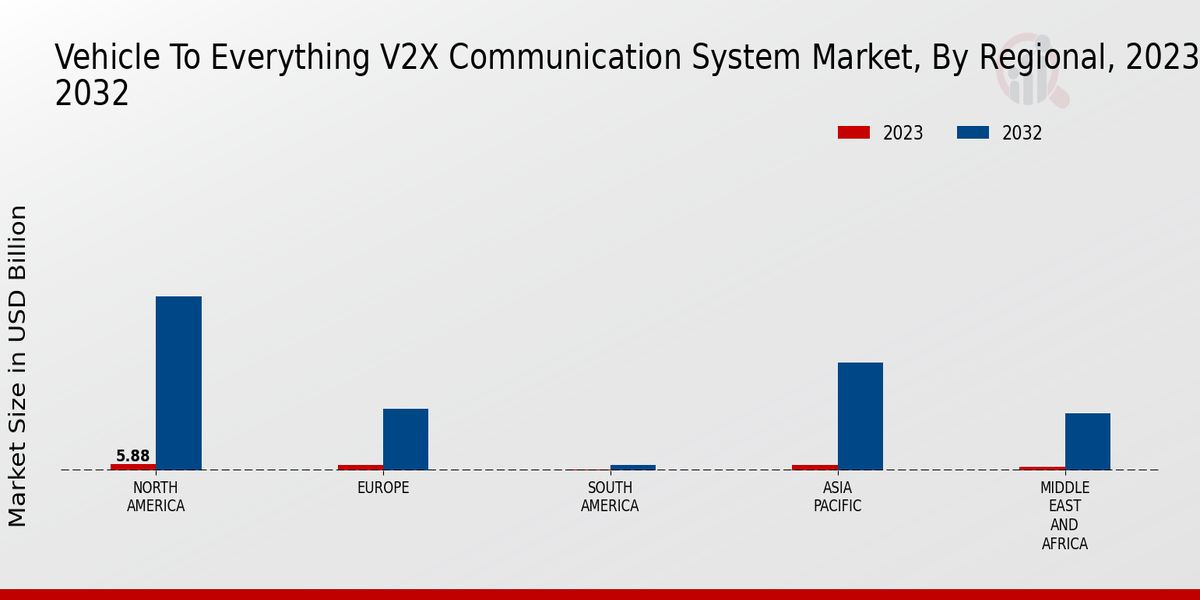 Vehicle To Everything V2X Communication System Market, By Regional, 2023 2032

2023
2032

Market Size in USD Billion

5.88

NORTH AMERICA
EUROPE
SOUTH AMERICA
ASIA PACIFIC
MIDDLE EAST AND AFRICA