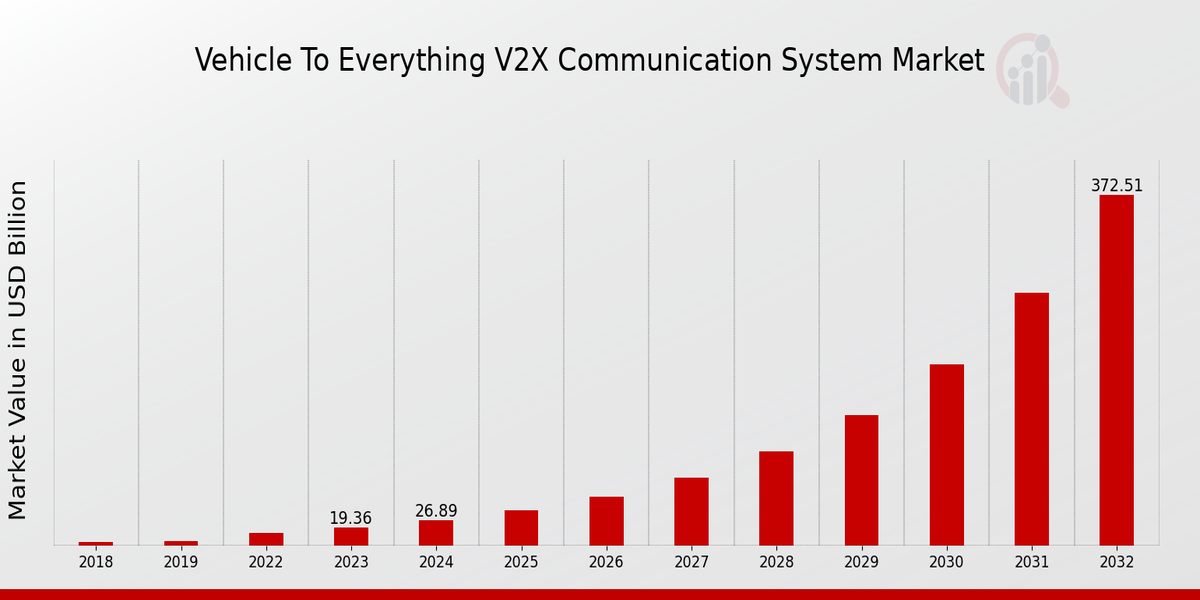 Vehicle To Everything V2X Communication System Market

Market Value in USD Billion

19.36
26.89
372.51

2018
2019
2022
2023
2024
2025
2026
2027
2028
2029
2030
2031
2032