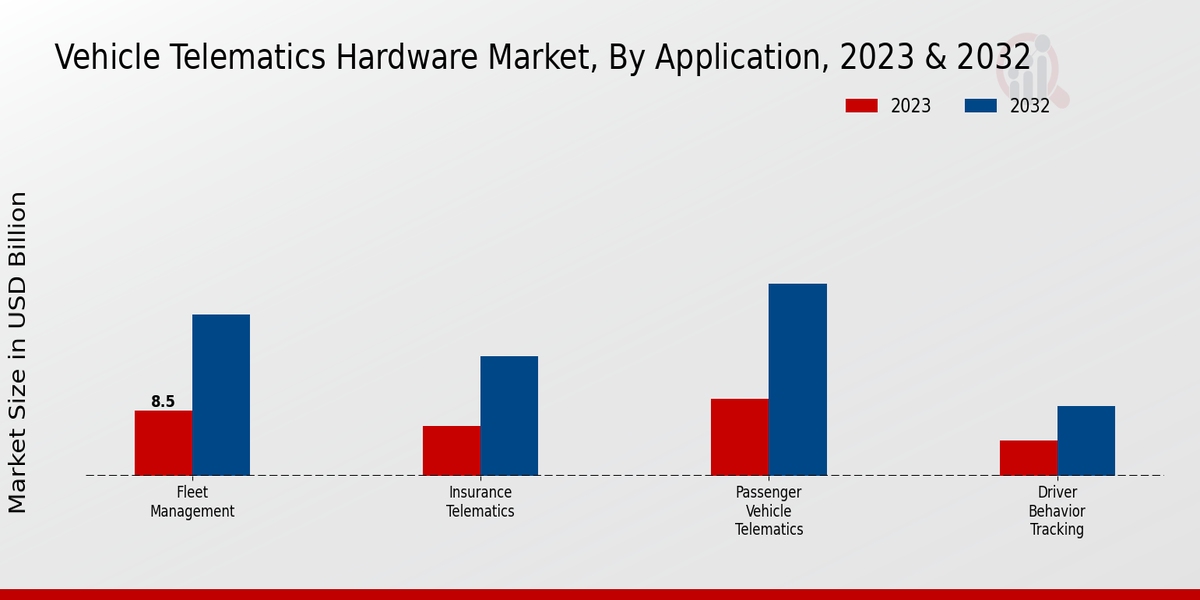 Vehicle Telematics Hardware Market, By Application, 2023 & 2032

2023 2032

Market Size in USD Billion

8.5

Fleet Management

Insurance Telematics

Passenger Vehicle Telematics

Driver Behavior Tracking