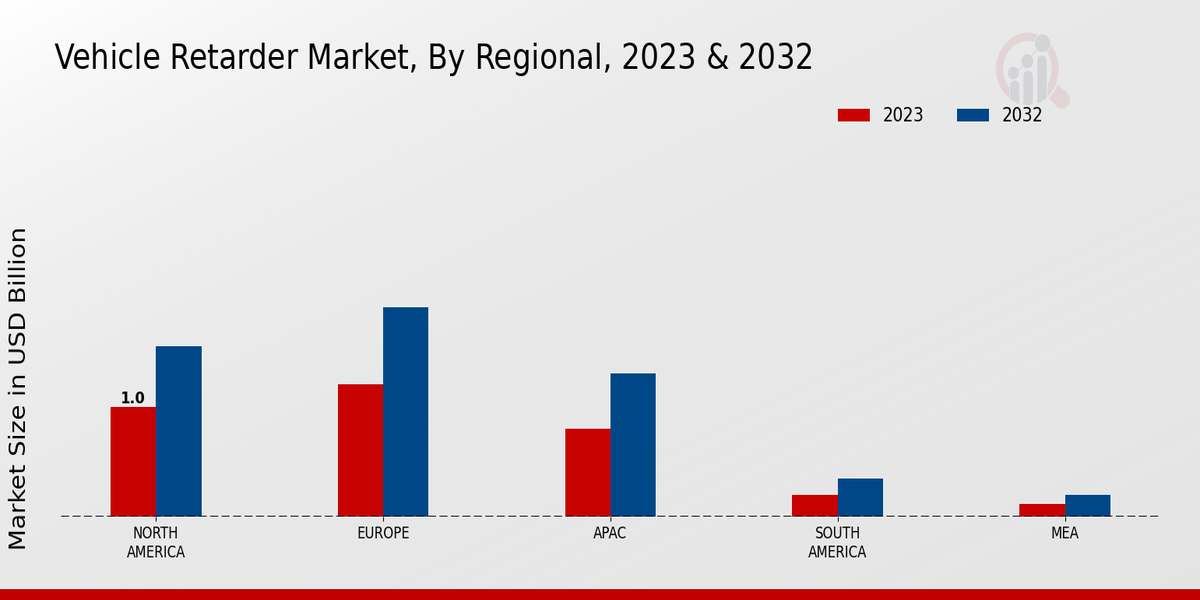 Vehicle Retarder Market, By Regional, 2023 & 2032

2023
2032

Market Size in USD Billion

1.0

NORTH AMERICA
EUROPE
APAC
SOUTH AMERICA
MEA