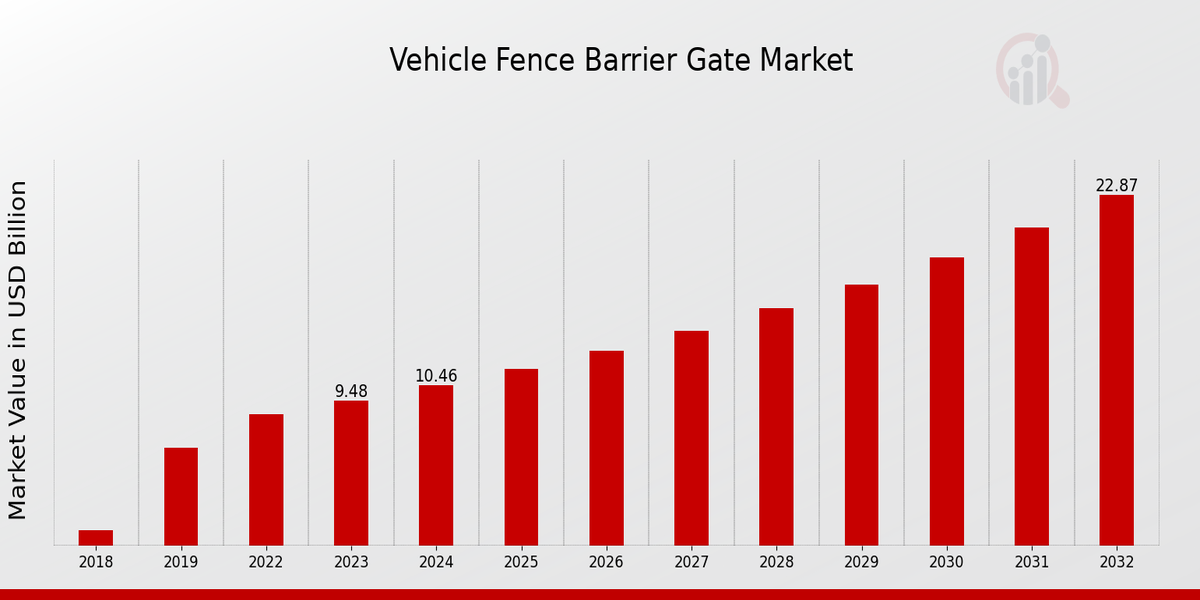 Vehicle Fence Barrier Gate Market

Market Value in USD Billion

9.48
10.46
22.87

2018
2019
2022
2023
2024
2025
2026
2027
2028
2029
2030
2031
2032