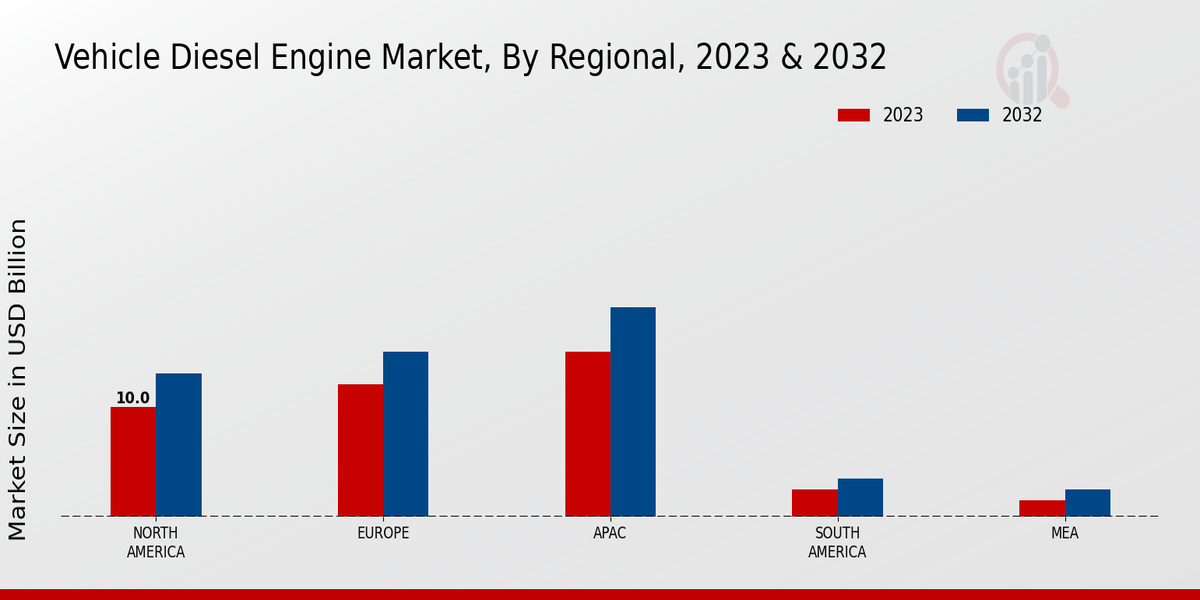 Vehicle Diesel Engine Market, By Regional, 2023 & 2032

2023
2032

Market Size in USD Billion

10.0

NORTH AMERICA
EUROPE
APAC
SOUTH AMERICA
MEA