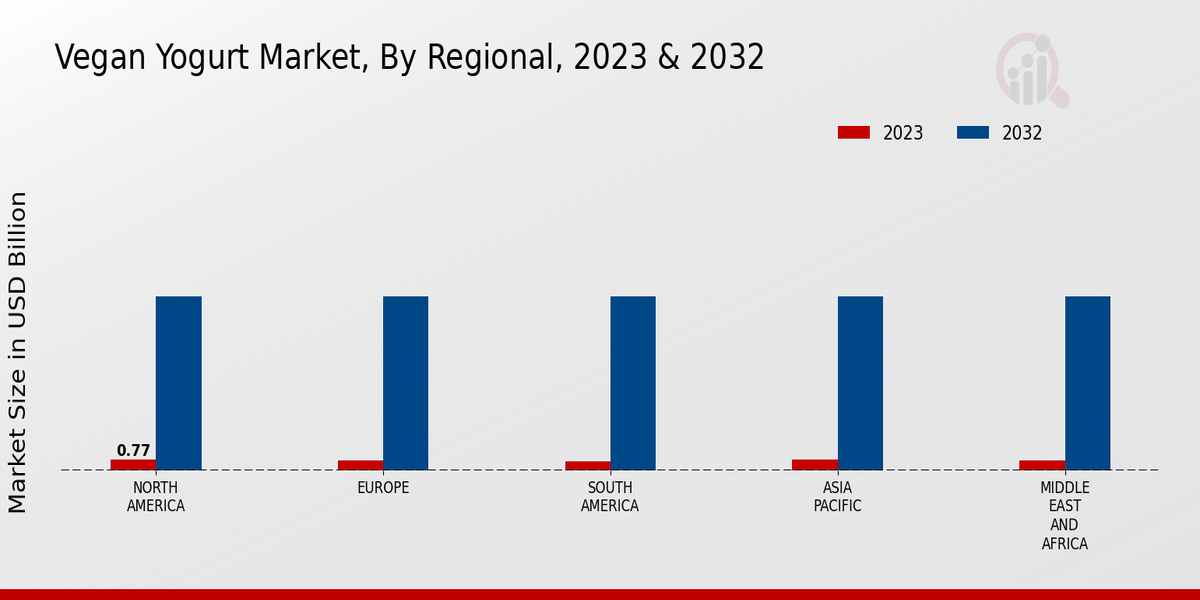 Vegan Yogurt Market, By Regional, 2023 & 2032

2023
2032

Market Size in USD Billion

0.77

NORTH AMERICA
EUROPE
SOUTH AMERICA
ASIA PACIFIC
MIDDLE EAST AND AFRICA