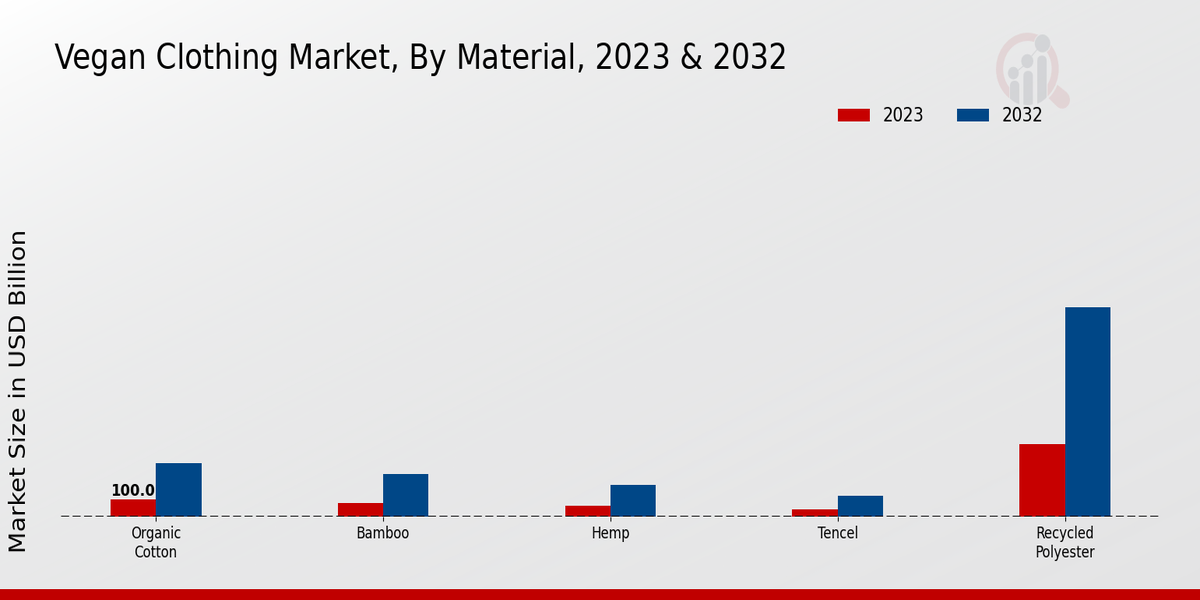 Vegan Clothing Market, By Material, 2023 & 2032

2023
2032

Market Size in USD Billion

100.0

Organic Cotton
Bamboo
Hemp
Tencel
Recycled Polyester