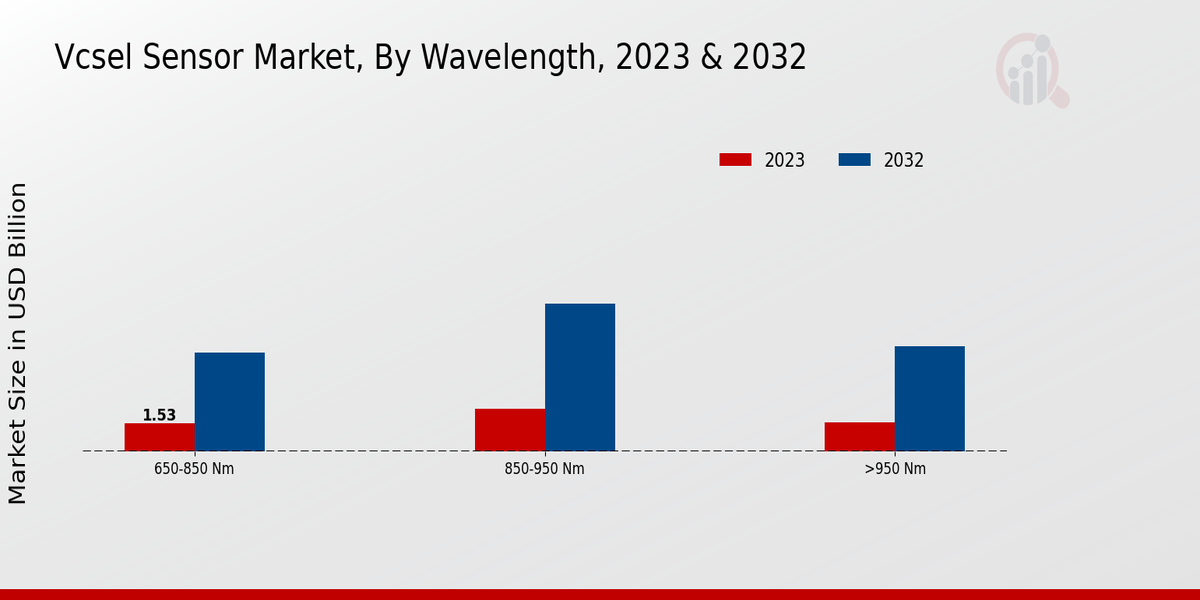 Vcsel Sensor Market, By Wavelength, 2023 & 2032

2023
2032

Market Size in USD Billion

1.53

650-850 Nm
850-950 Nm
>950 Nm