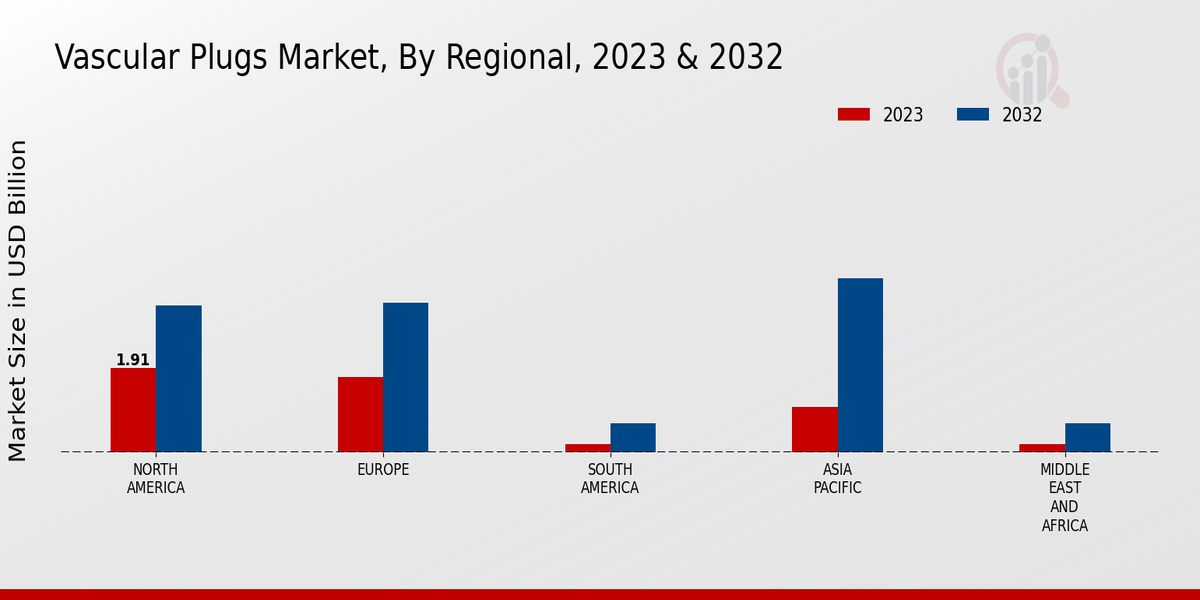 Vascular Plugs Market, By Regional, 2023 & 2032

2023 2032

Market Size in USD Billion

1.91

NORTH AMERICA

EUROPE

SOUTH AMERICA

ASIA PACIFIC

MIDDLE EAST AND AFRICA