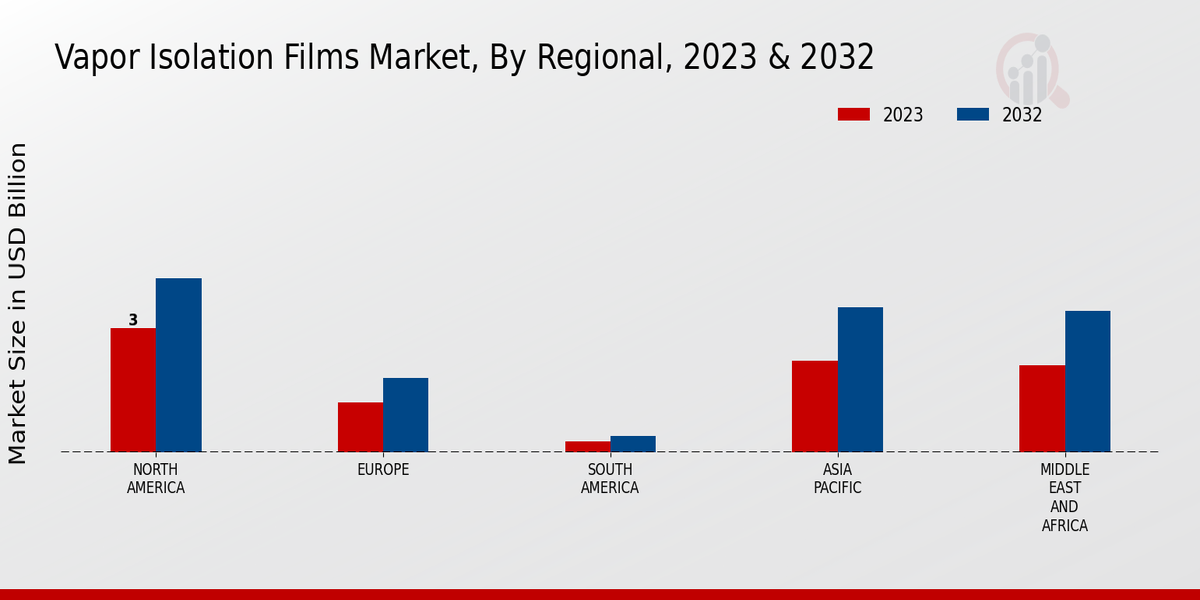 Vapor Isolation Films Market, By Regional, 2023 & 2032

2023
2032

Market Size in USD Billion

3

NORTH AMERICA
EUROPE
SOUTH AMERICA
ASIA PACIFIC
MIDDLE EAST AND AFRICA