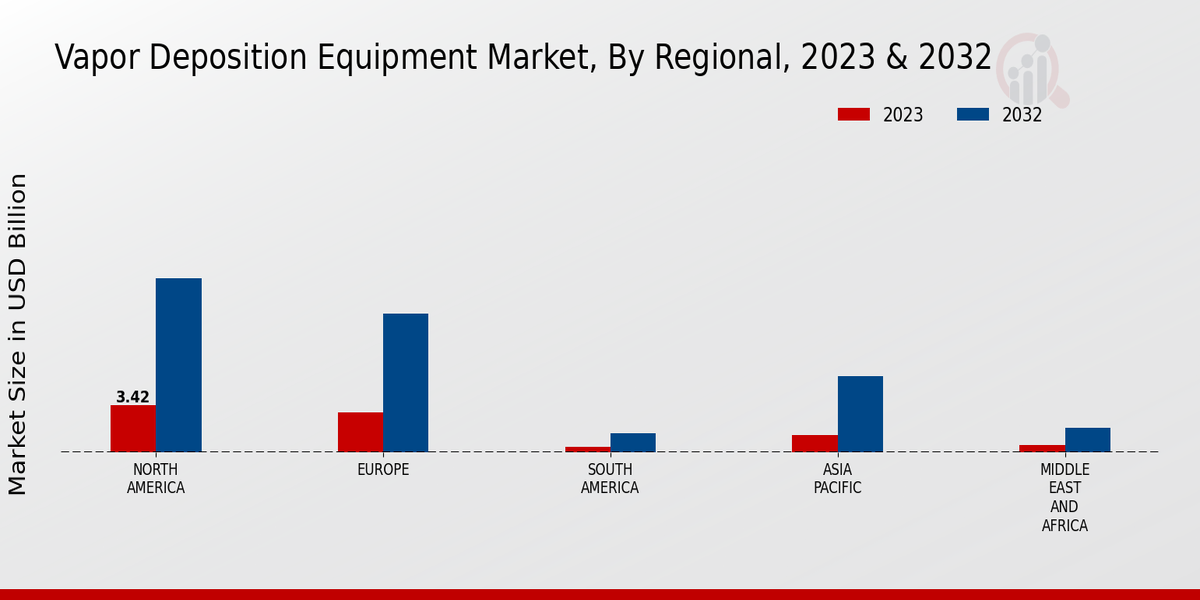 Vapor Deposition Equipment Market, By Regional, 2023 & 2032

2023
2032

Market Size in USD Billion

3.42

NORTH AMERICA
EUROPE
SOUTH AMERICA
ASIA PACIFIC
MIDDLE EAST AND AFRICA